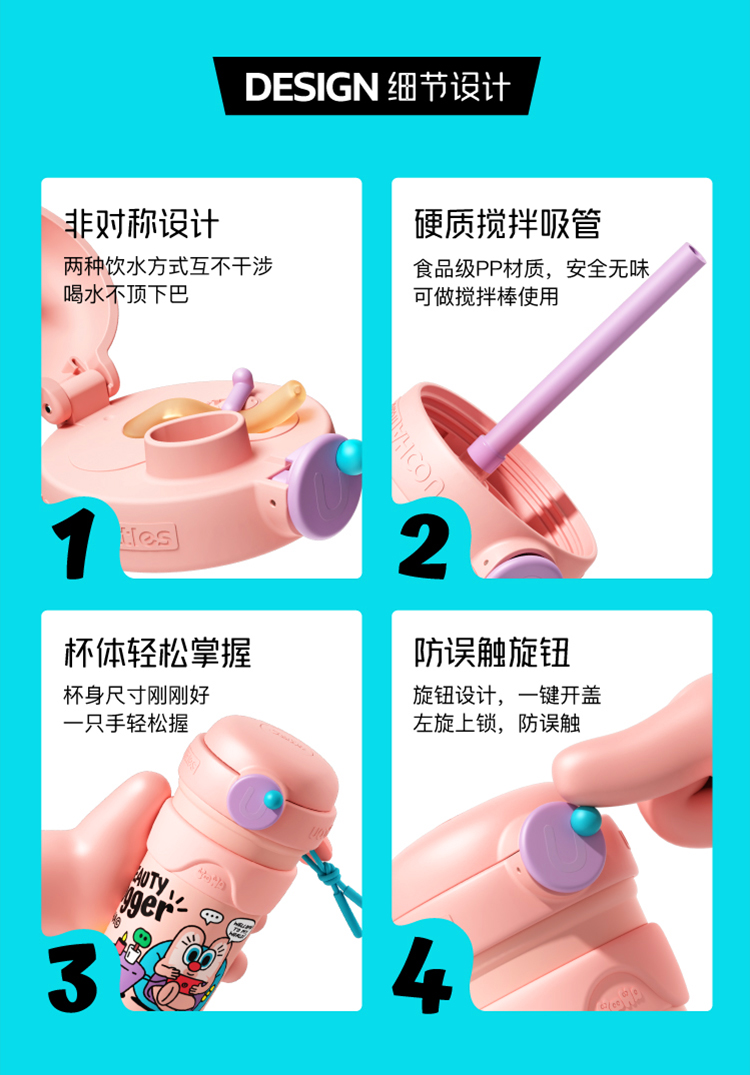 DESIGN 细节设计

非对称设计
两种饮水方式互不干涉
喝水不顶下巴

1

硬质搅拌吸管
食品级PP材质，安全无味
可做搅拌棒使用

2

杯体轻松掌握
杯身尺寸刚刚好
一只手轻松握

3

防误触旋钮
旋钮设计，一键开盖
左旋上锁，防误触

4