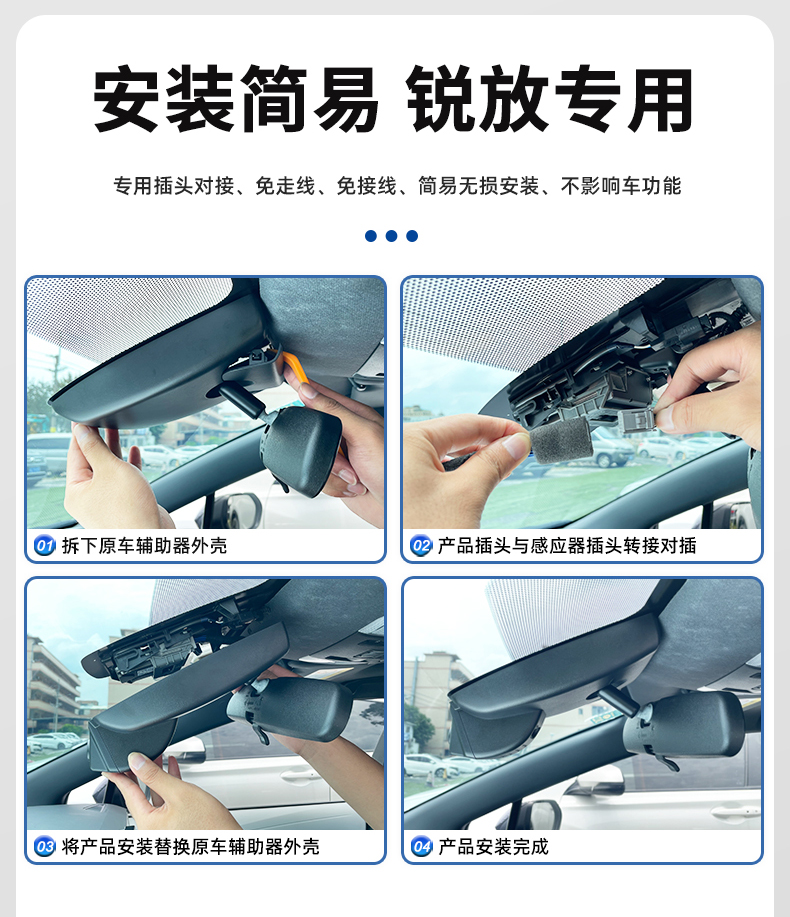 安装简易 锐放专用

专用插头对接、免走线、免接线、简易无损安装、不影响车功能

01 拆下原车辅助器外壳

02 产品插头与感应器插头转接对插

03 将产品安装替换原车辅助器外壳

04 产品安装完成