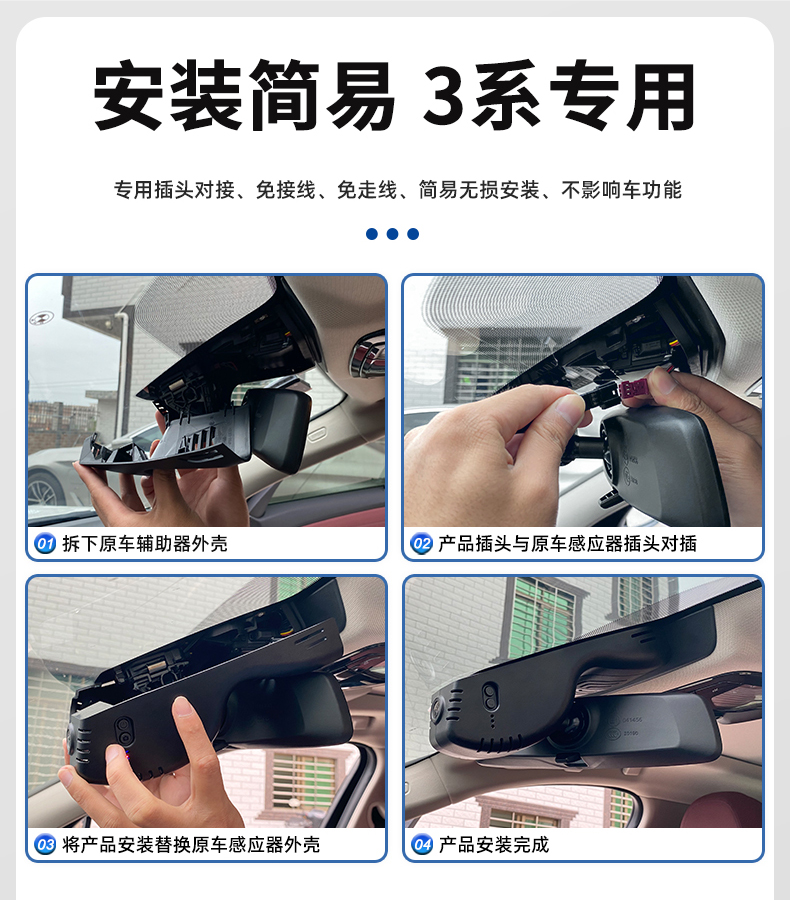 安装简易 3系专用

专用插头对接、免接线、免走线、简易无损安装、不影响车功能

01 拆下原车辅助器外壳

02 产品插头与原车感应器插头对插

03 将产品安装替换原车感应器外壳

04 产品安装完成