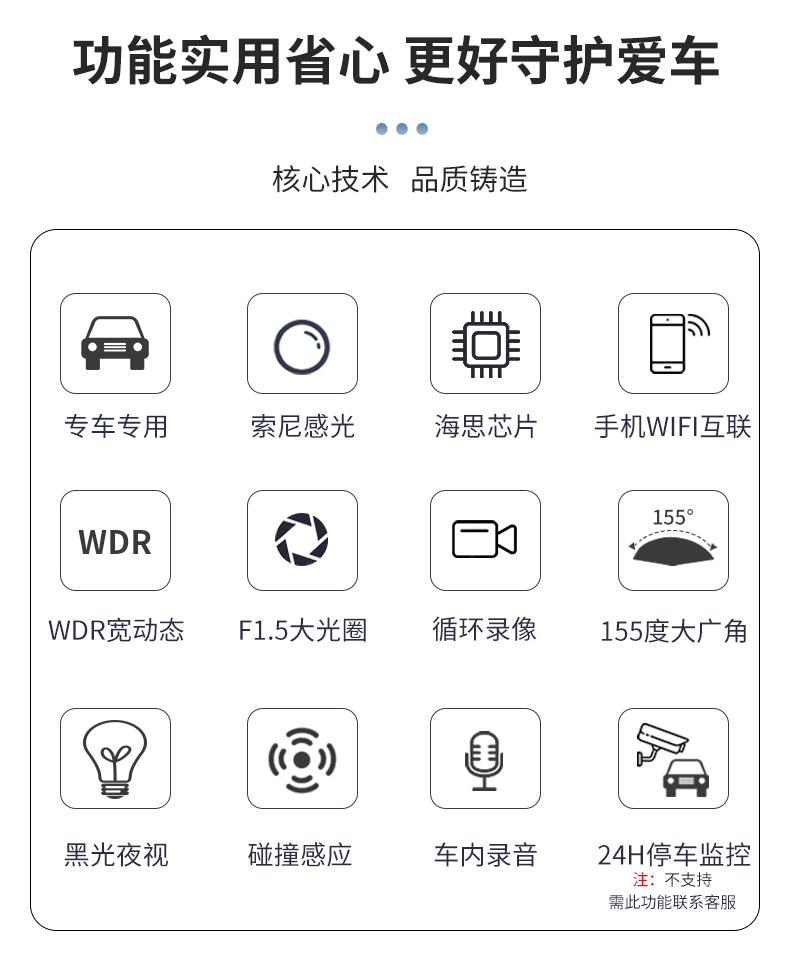 功能实用省心 更好守护爱车

核心技术 品质铸造

专车专用

索尼感光

海思芯片

手机WIFI互联

WDR

WDR宽动态

F1.5大光圈

循环录像

155°

155度大广角

黑光夜视

碰撞感应

车内录音

24H停车监控
注：不支持
需此功能联系客服