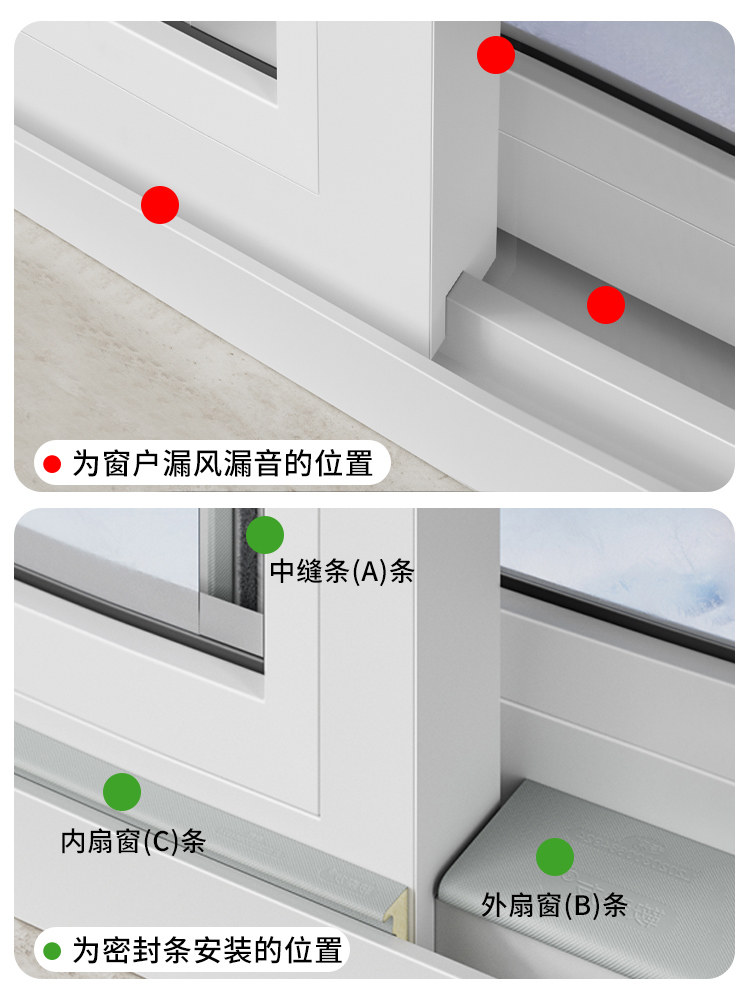 为窗户漏风漏音的位置

中缝条(A)条

内扇窗(C)条

外扇窗(B)条

为密封条安装的位置