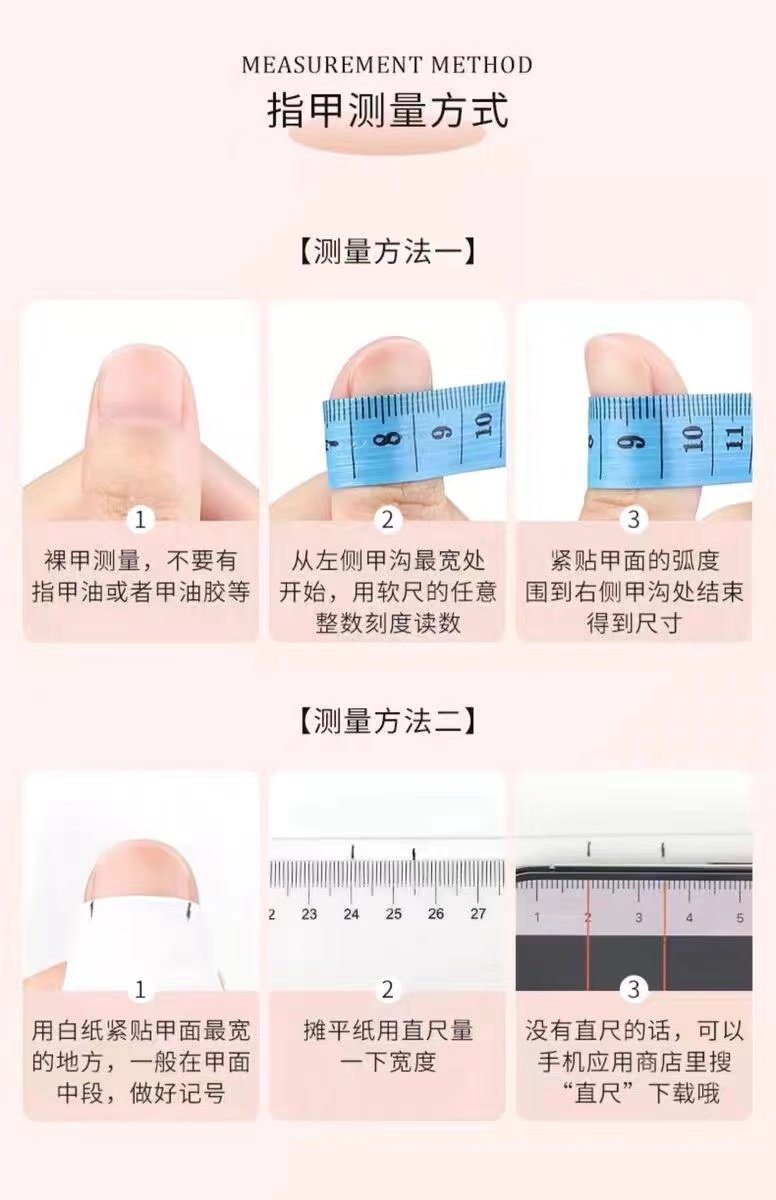 MEASUREMENT METHOD
指甲测量方式

【测量方法一】

8 9 10

9 10 11

1
裸甲测量，不要有指甲油或者甲油胶等

2
从左侧甲沟最宽处开始，用软尺的任意整数刻度读数

3
紧贴甲面的弧度围到右侧甲沟处结束得到尺寸

【测量方法二】

2 23 24 25 26 27

1 2 3 4 5

1
用白纸紧贴甲面最宽的地方，一般在甲面中段，做好记号

2
摊平纸用直尺量一下宽度

3
没有直尺的话，可以手机应用商店里搜“直尺”下载哦