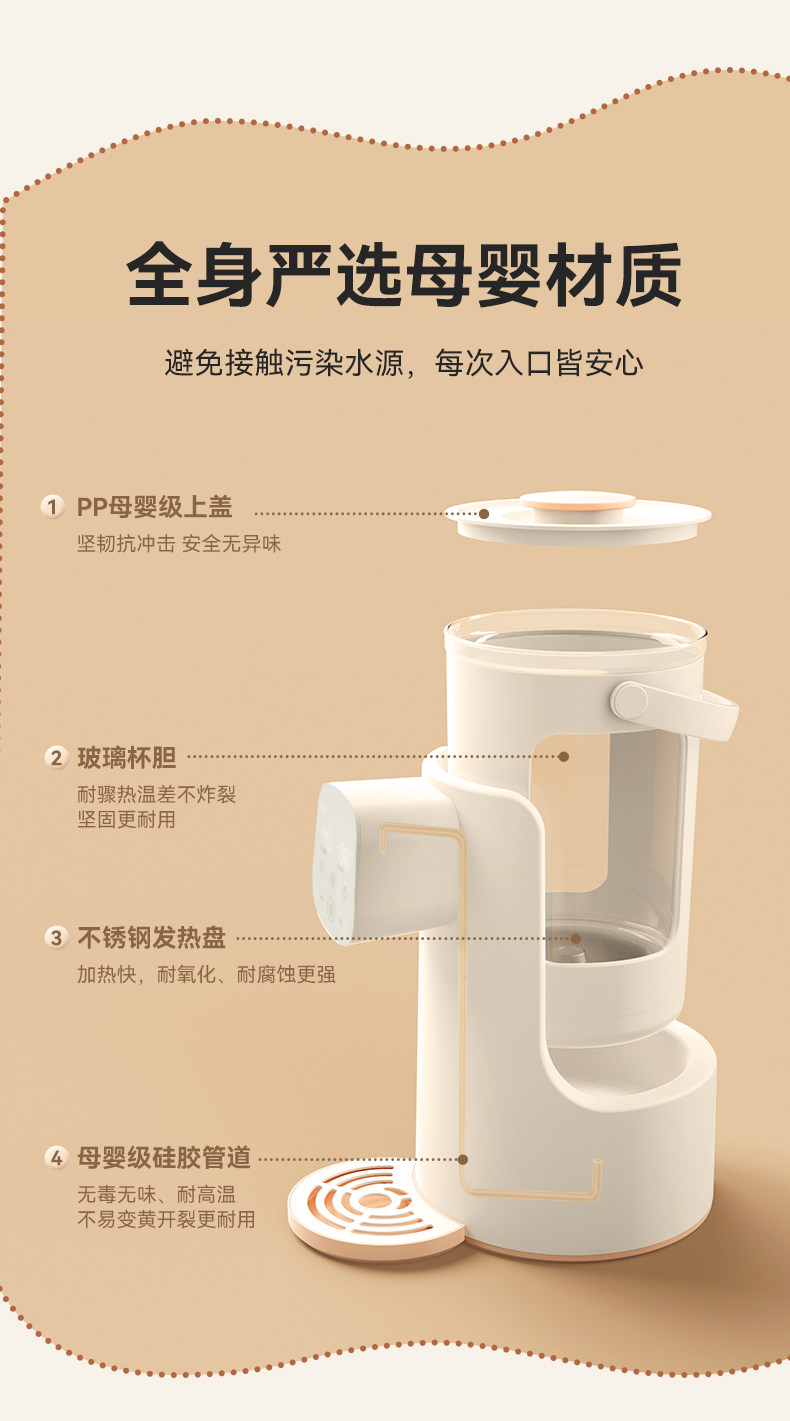 全身严选母婴材质

避免接触污染水源，每次入口皆安心

1 PP母婴级上盖
坚韧抗冲击 安全无异味

2 玻璃杯胆
耐骤热温差不炸裂
坚固更耐用

3 不锈钢发热盘
加热快，耐氧化、耐腐蚀更强

4 母婴级硅胶管道
无毒无味、耐高温
不易变黄开裂更耐用