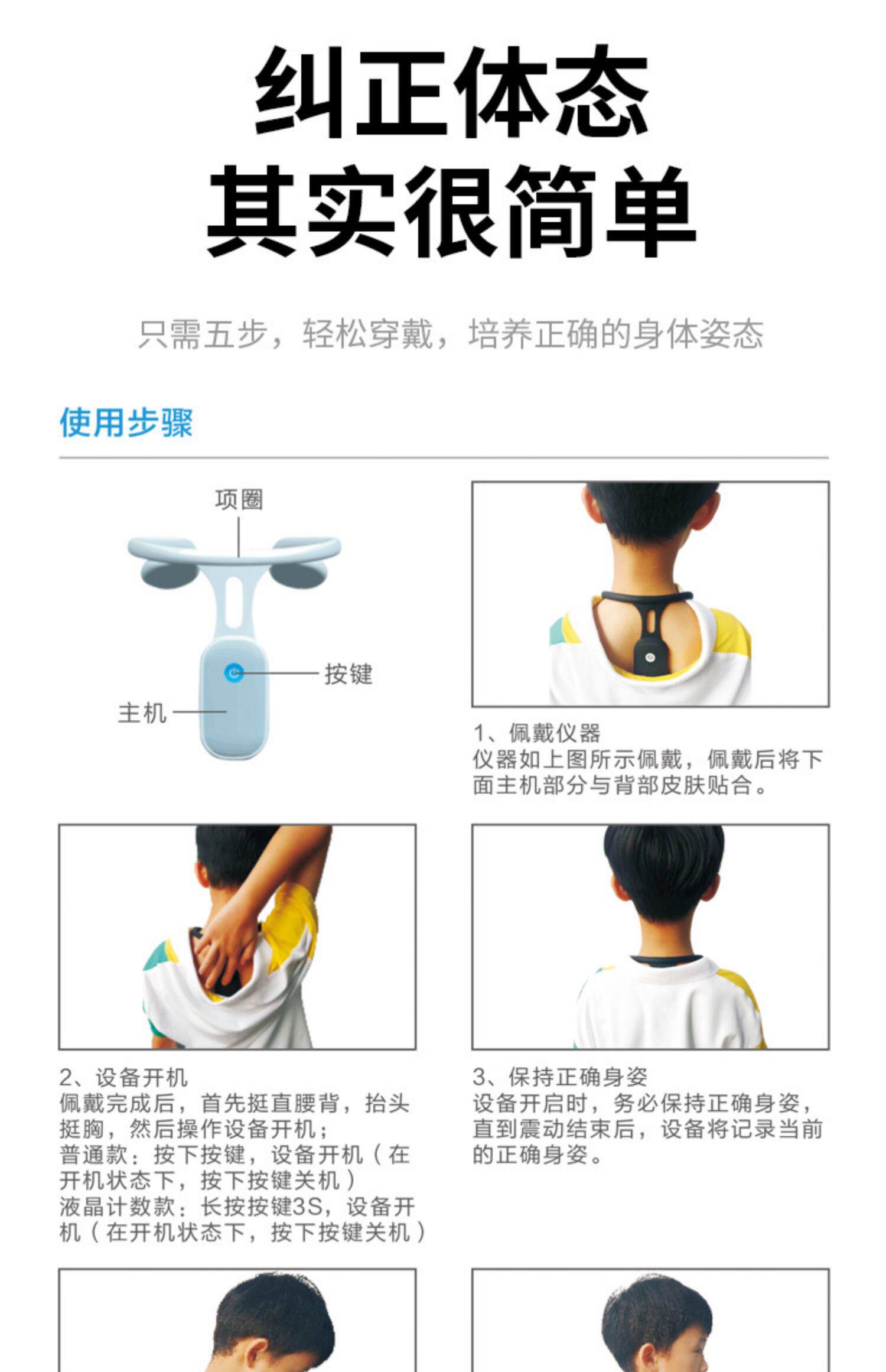 纠正体态
其实很简单

只需五步，轻松穿戴，培养正确的身体姿态

使用步骤

项圈

按键

主机

1、佩戴仪器
仪器如上图所示佩戴，佩戴后将下面主机部分与背部皮肤贴合。

2、设备开机
佩戴完成后，首先挺直腰背，抬头挺胸，然后操作设备开机；
普通款：按下按键，设备开机（在开机状态下，按下按键关机）
液晶计数款：长按按键3S，设备开机（在开机状态下，按下按键关机）

3、保持正确身姿
设备开启时，务必保持正确身姿，直到震动结束后，设备将记录当前的正确身姿。