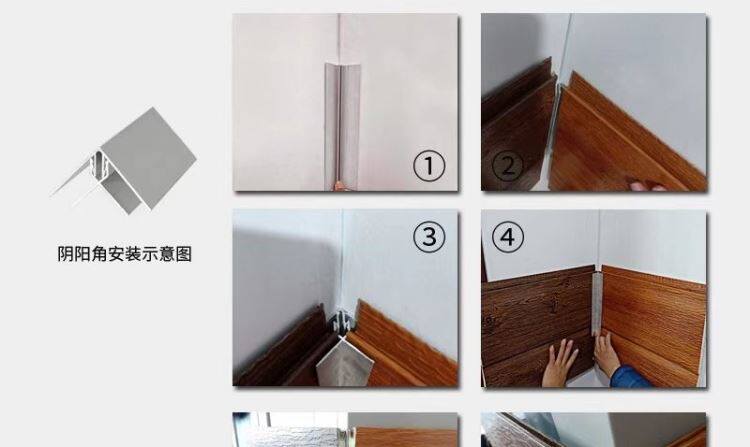 阴阳角安装示意图

①

②

③

④