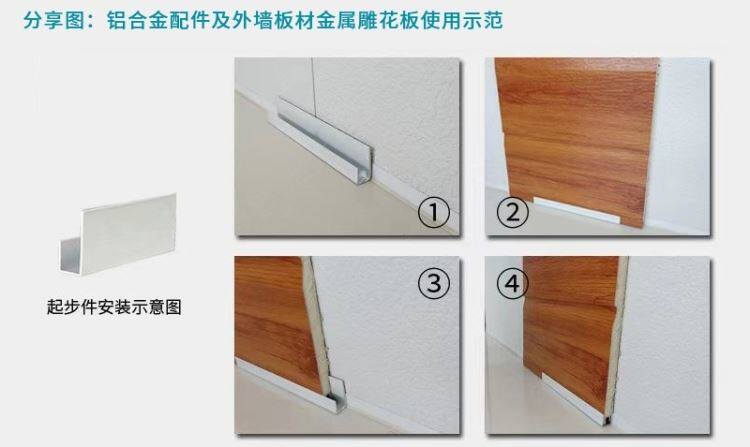 分享图：铝合金配件及外墙板材金属雕花板使用示范

起步件安装示意图

①

②

③

④