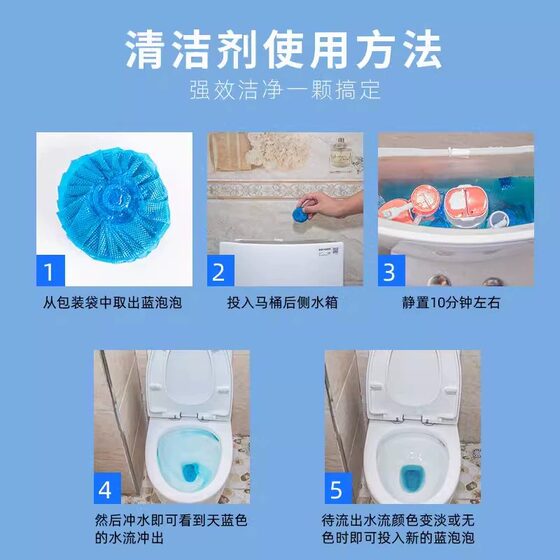 清洁剂使用方法

强效洁净一颗搞定

1

从包装袋中取出蓝泡泡

2

投入马桶后侧水箱

3

静置10分钟左右

4

然后冲水即可看到天蓝色的水流冲出

5

待流出水流颜色变淡或无色时即可投入新的蓝泡泡