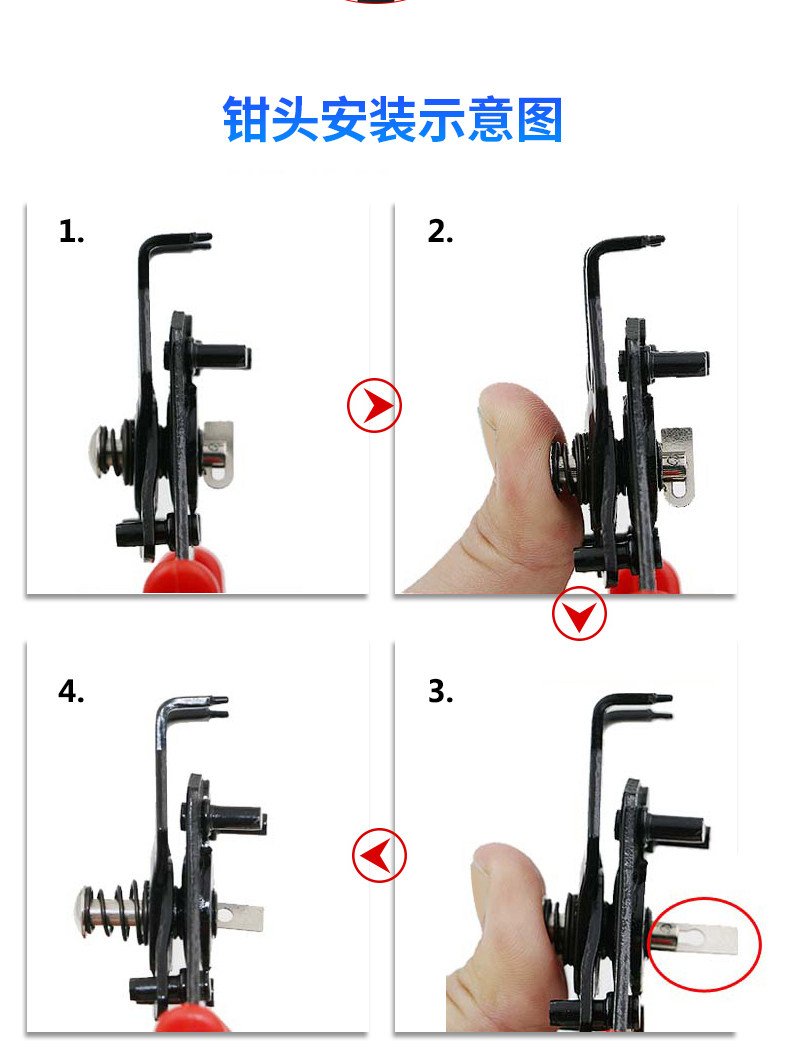 钳头安装示意图

1.

2.

4.

3.