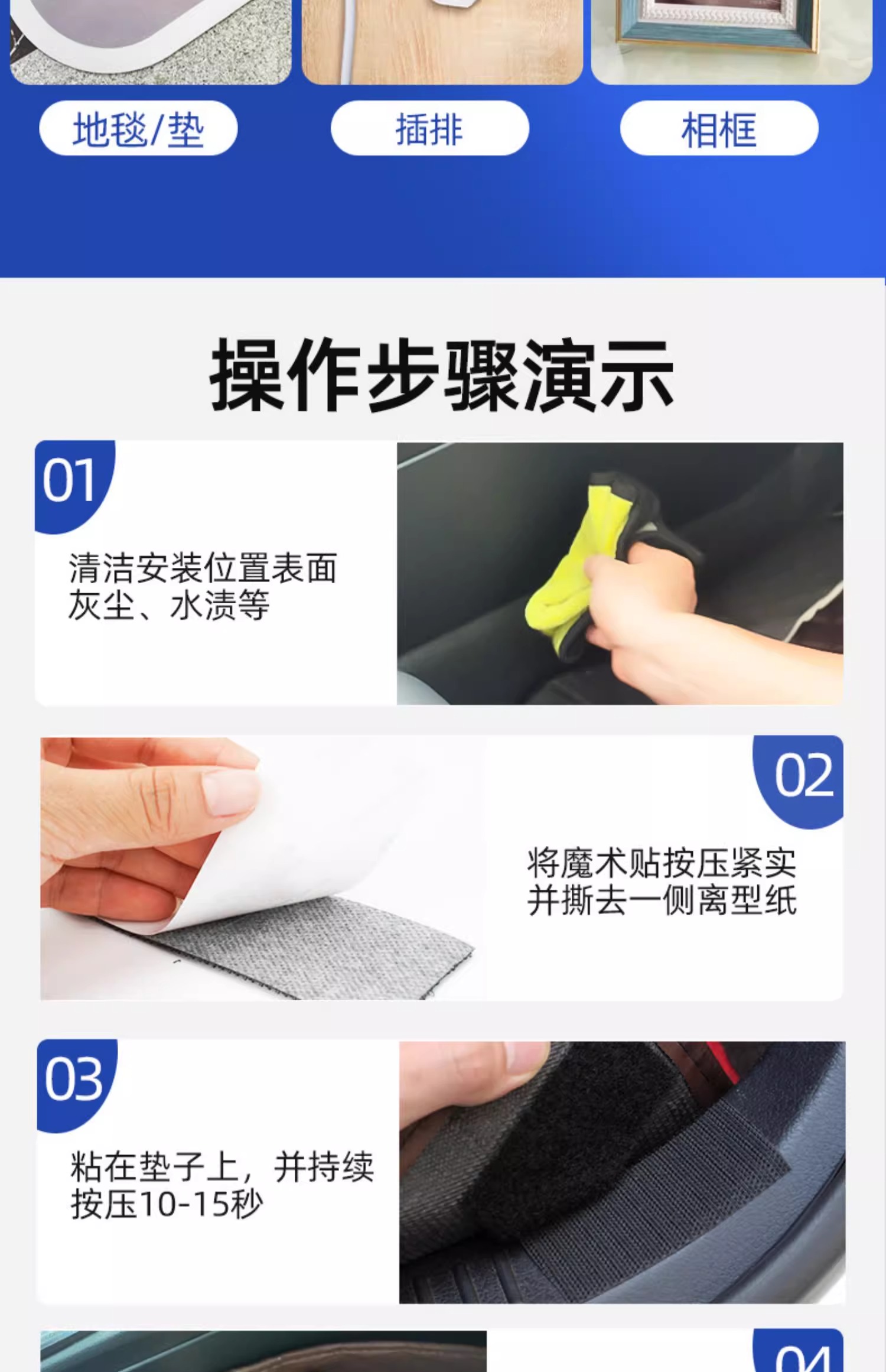 地毯/垫

插排

相框

操作步骤演示

01

清洁安装位置表面灰尘、水渍等

02

将魔术贴按压紧实并撕去一侧离型纸

03

粘在垫子上，并持续按压10-15秒

04