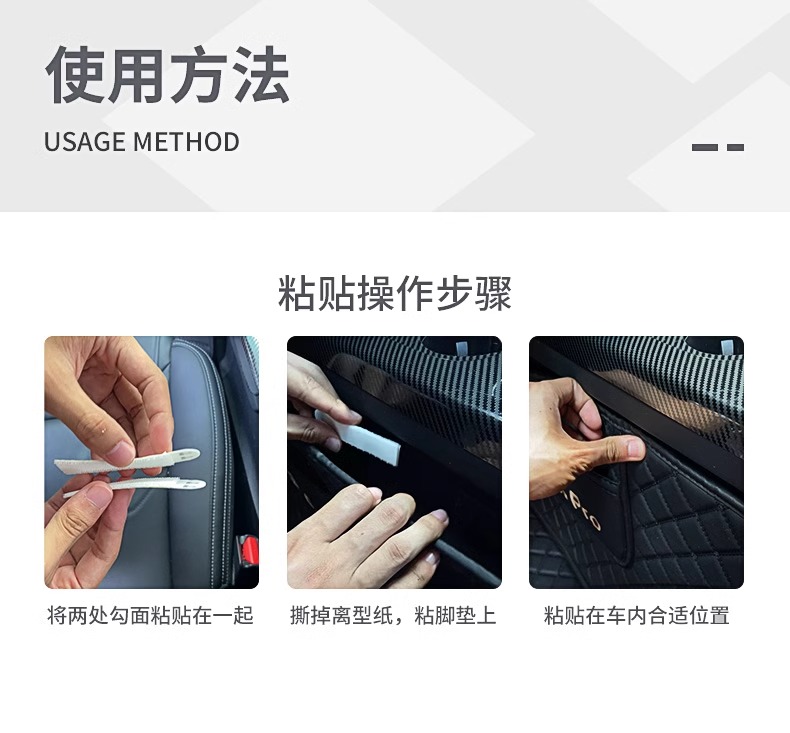 使用方法

USAGE METHOD

粘贴操作步骤

将两处勾面粘贴在一起

撕掉离型纸，粘脚垫上

粘贴在车内合适位置