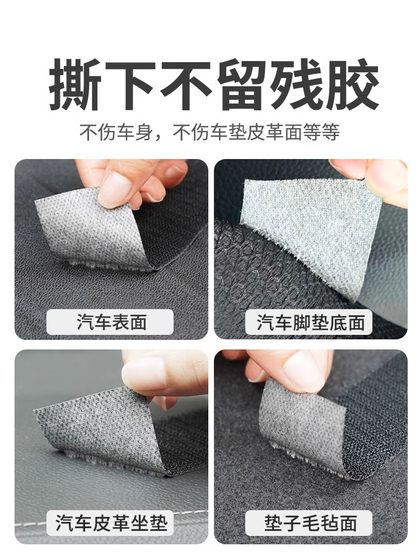 撕下不留残胶

不伤车身，不伤车垫皮革面等等

汽车表面

汽车脚垫底面

汽车皮革坐垫

垫子毛毡面