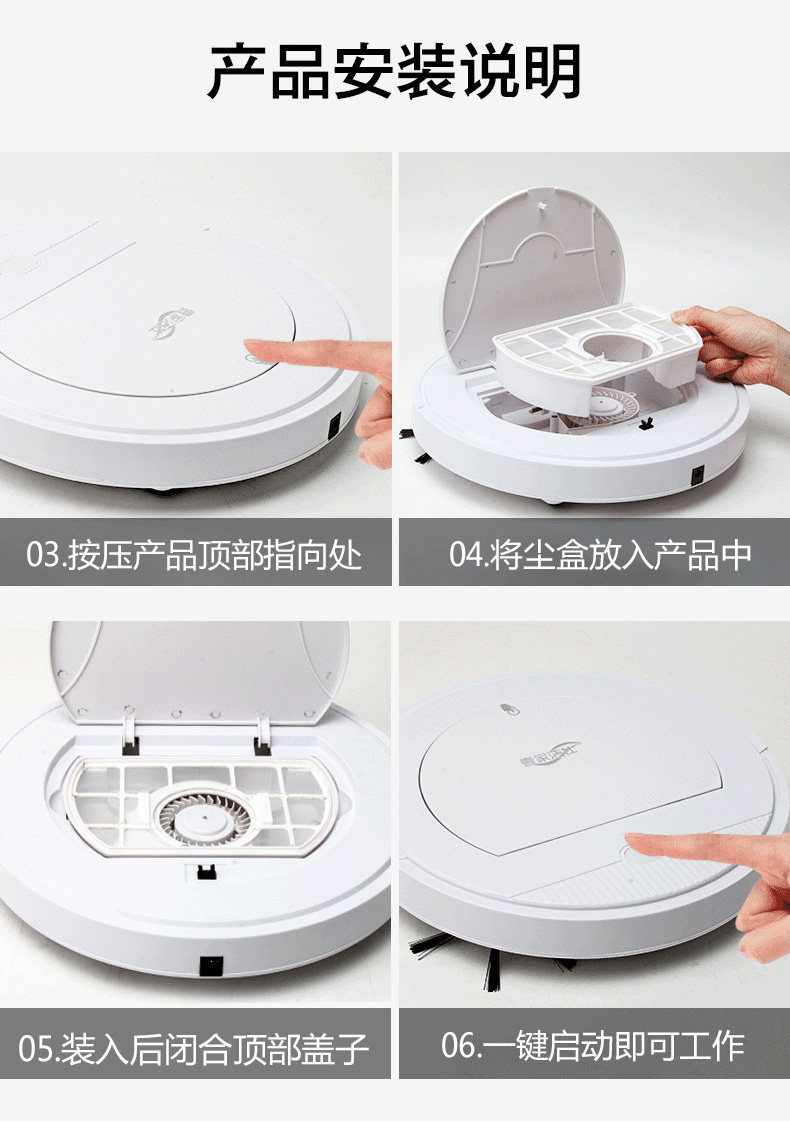 产品安装说明

03.按压产品顶部指向处

04.将尘盒放入产品中

05.装入后闭合顶部盖子

06.一键启动即可工作