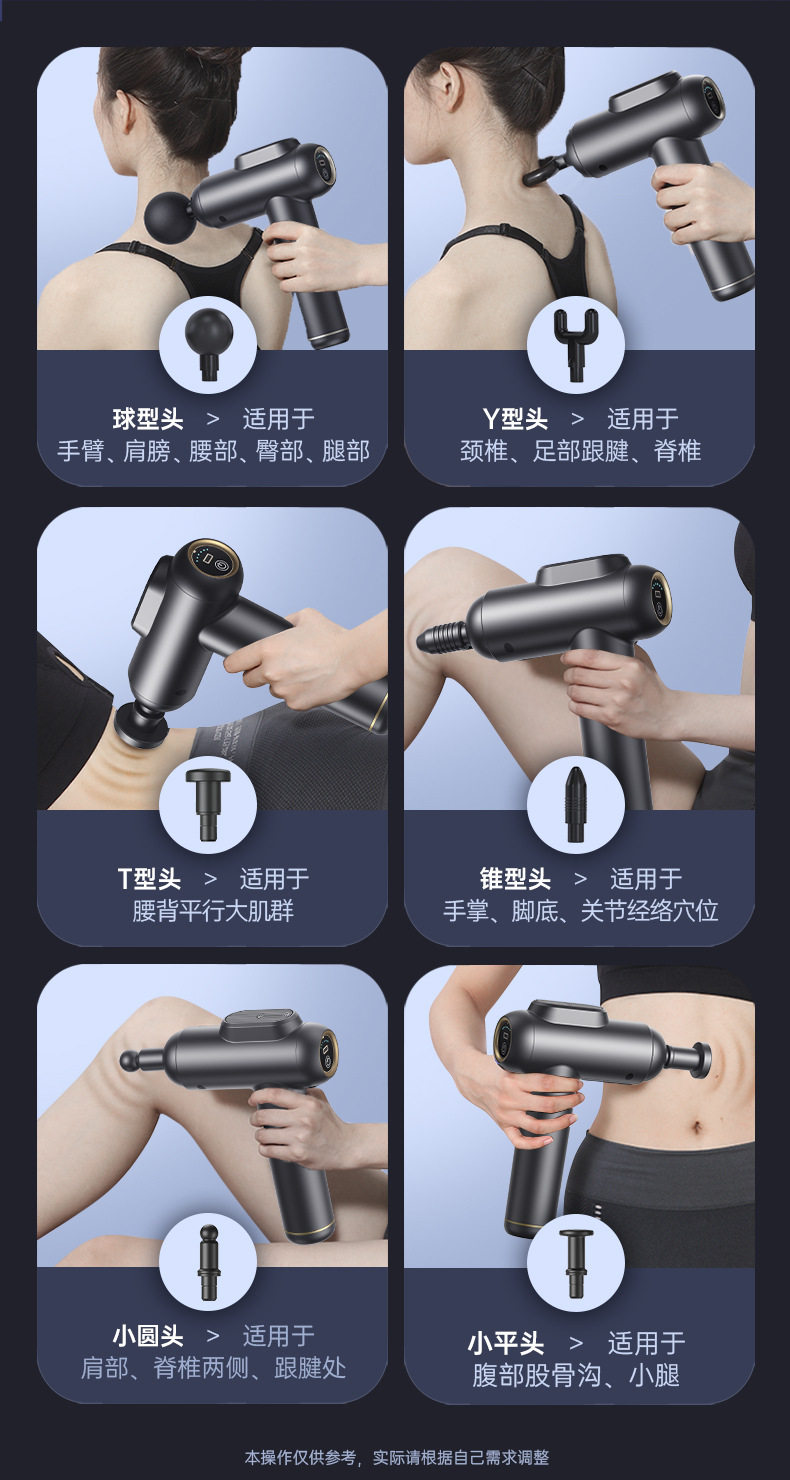 球型头 > 适用于
手臂、肩膀、腰部、臀部、腿部

Y型头 > 适用于
颈椎、足部跟腱、脊椎

T型头 > 适用于
腰背平行大肌群

锥型头 > 适用于
手掌、脚底、关节经络穴位

小圆头 > 适用于
肩部、脊椎两侧、跟腱处

小平头 > 适用于
腹部股骨沟、小腿

本操作仅供参考，实际请根据自己需求调整