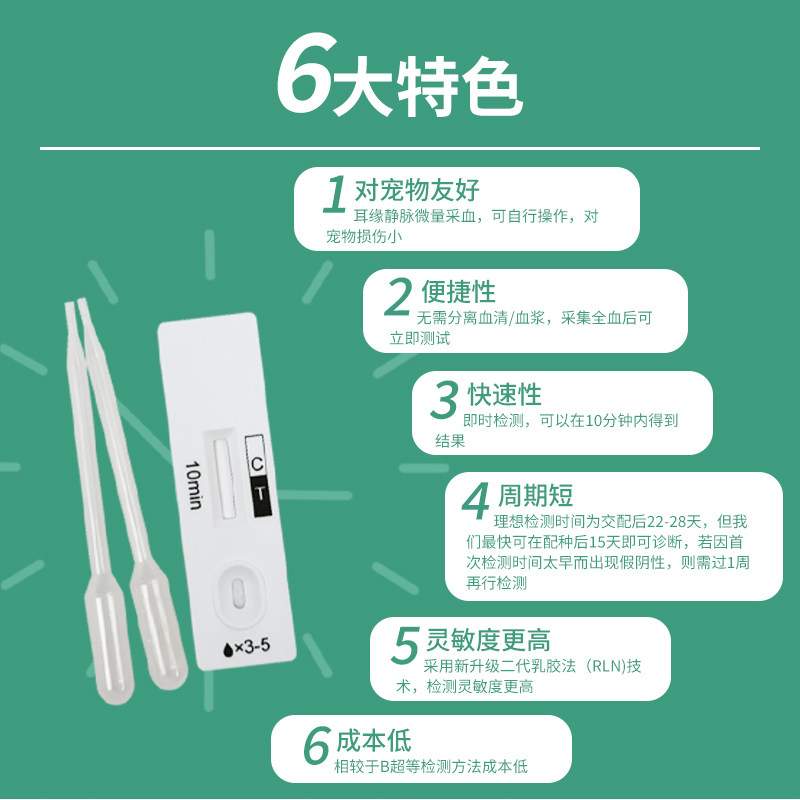 6大特色

1 对宠物友好
耳缘静脉微量采血，可自行操作，对宠物损伤小

2 便捷性
无需分离血清/血浆，采集全血后可立即测试

3 快速性
即时检测，可以在10分钟内得到结果

4 周期短
理想检测时间为交配后22-28天，但我们最快可在配种后15天即可诊断，若因首次检测时间太早而出现假阴性，则需过1周再行检测

5 灵敏度更高
采用新升级二代乳胶法（RLN)技术，检测灵敏度更高

6 成本低
相较于B超等检测方法成本低

10min
C
T
×3-5