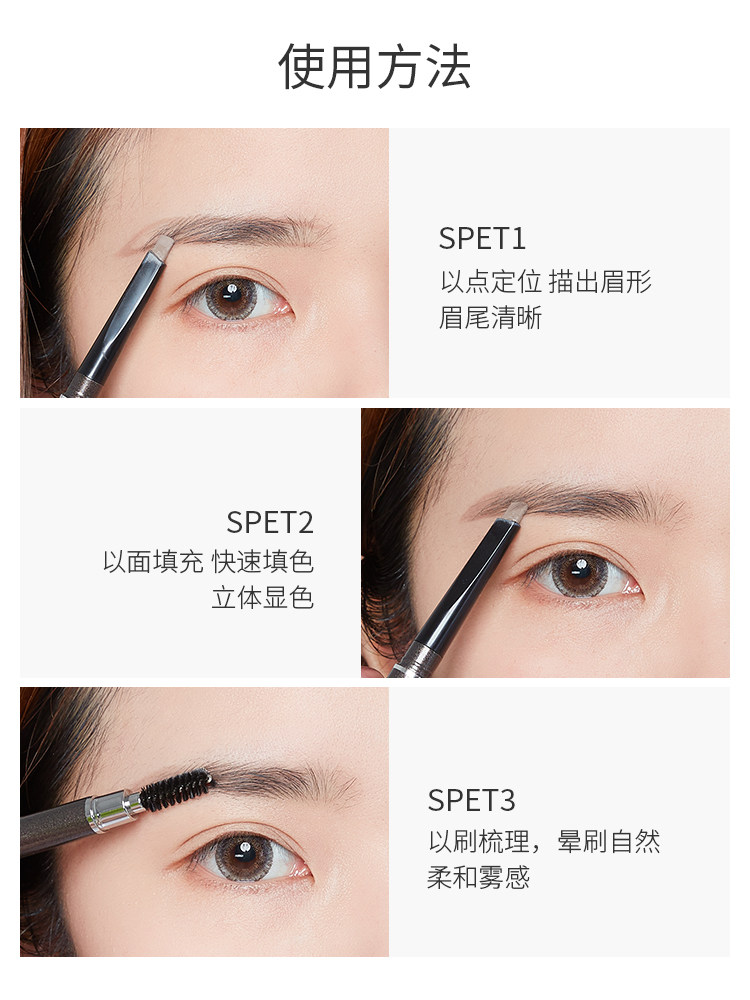 使用方法

SPET1
以点定位 描出眉形
眉尾清晰

SPET2
以面填充 快速填色
立体显色

SPET3
以刷梳理，晕刷自然
柔和雾感