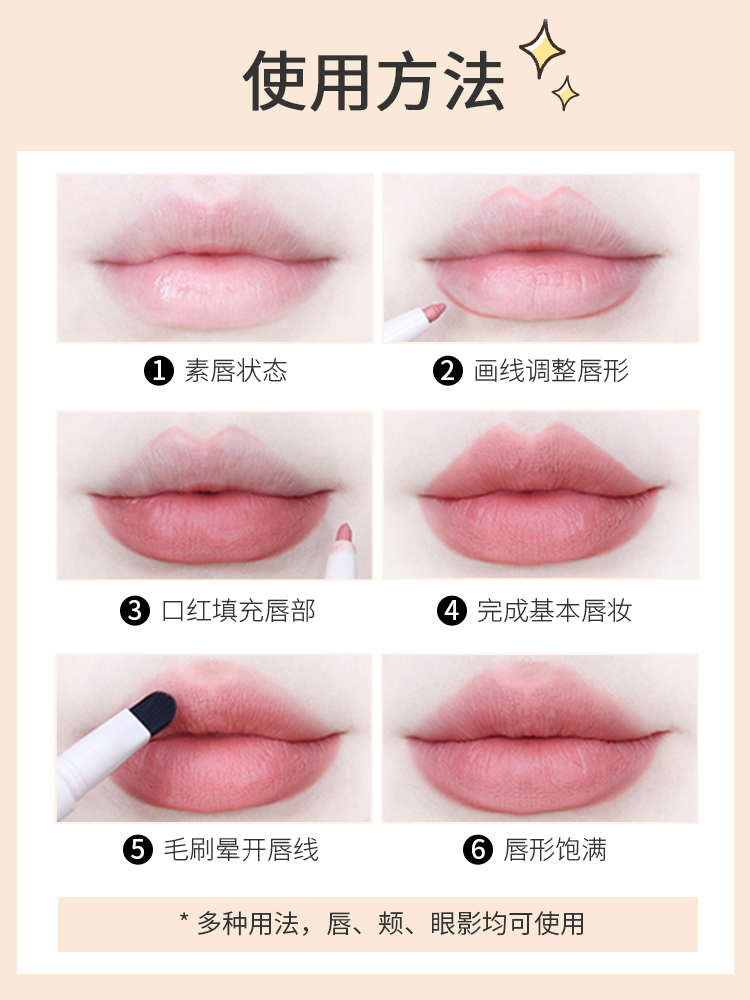 使用方法

❶ 素唇状态

❷ 画线调整唇形

❸ 口红填充唇部

❹ 完成基本唇妆

❺ 毛刷晕开唇线

❻ 唇形饱满

* 多种用法，唇、颊、眼影均可使用