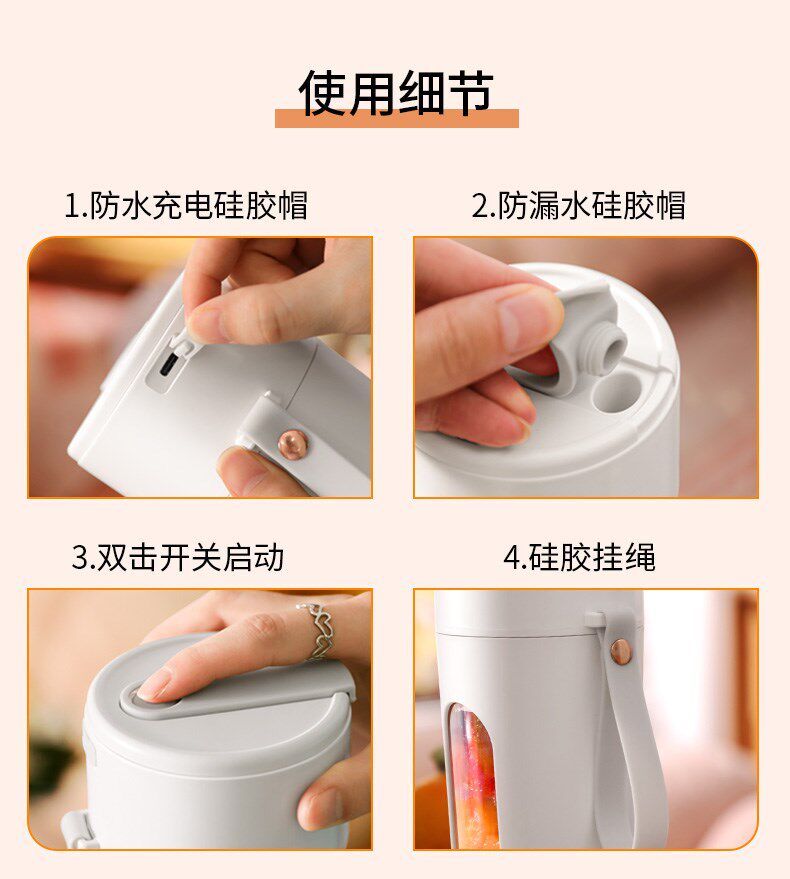 使用细节

1.防水充电硅胶帽

2.防漏水硅胶帽

3.双击开关启动

4.硅胶挂绳