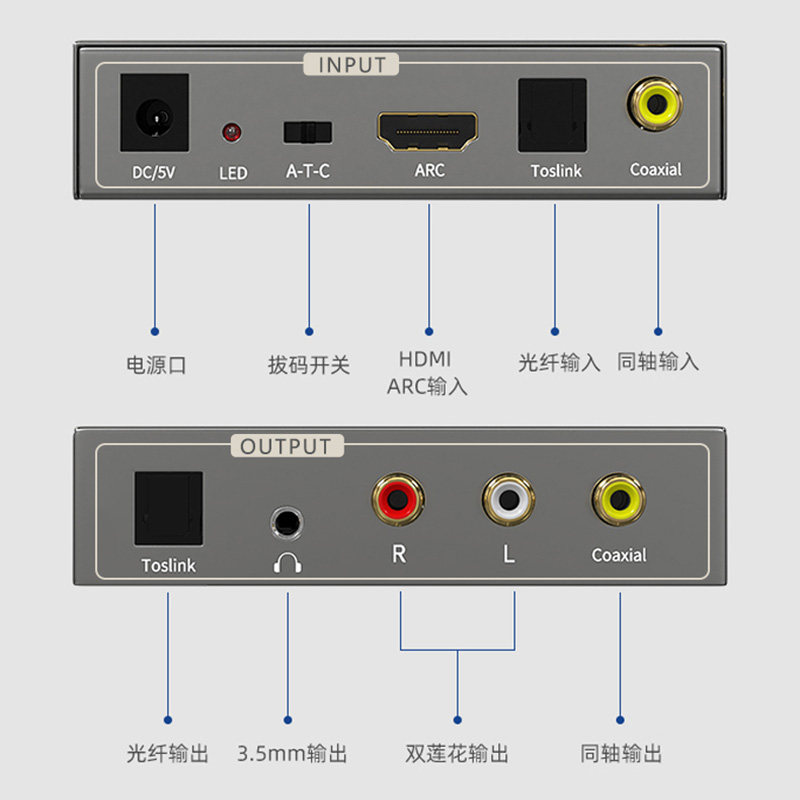 INPUT

DC/5V LED A-T-C ARC Toslink Coaxial

电源口 拔码开关 HDMI ARC输入 光纤输入 同轴输入

OUTPUT

Toslink R L Coaxial

光纤输出 3.5mm输出 双莲花输出 同轴输出