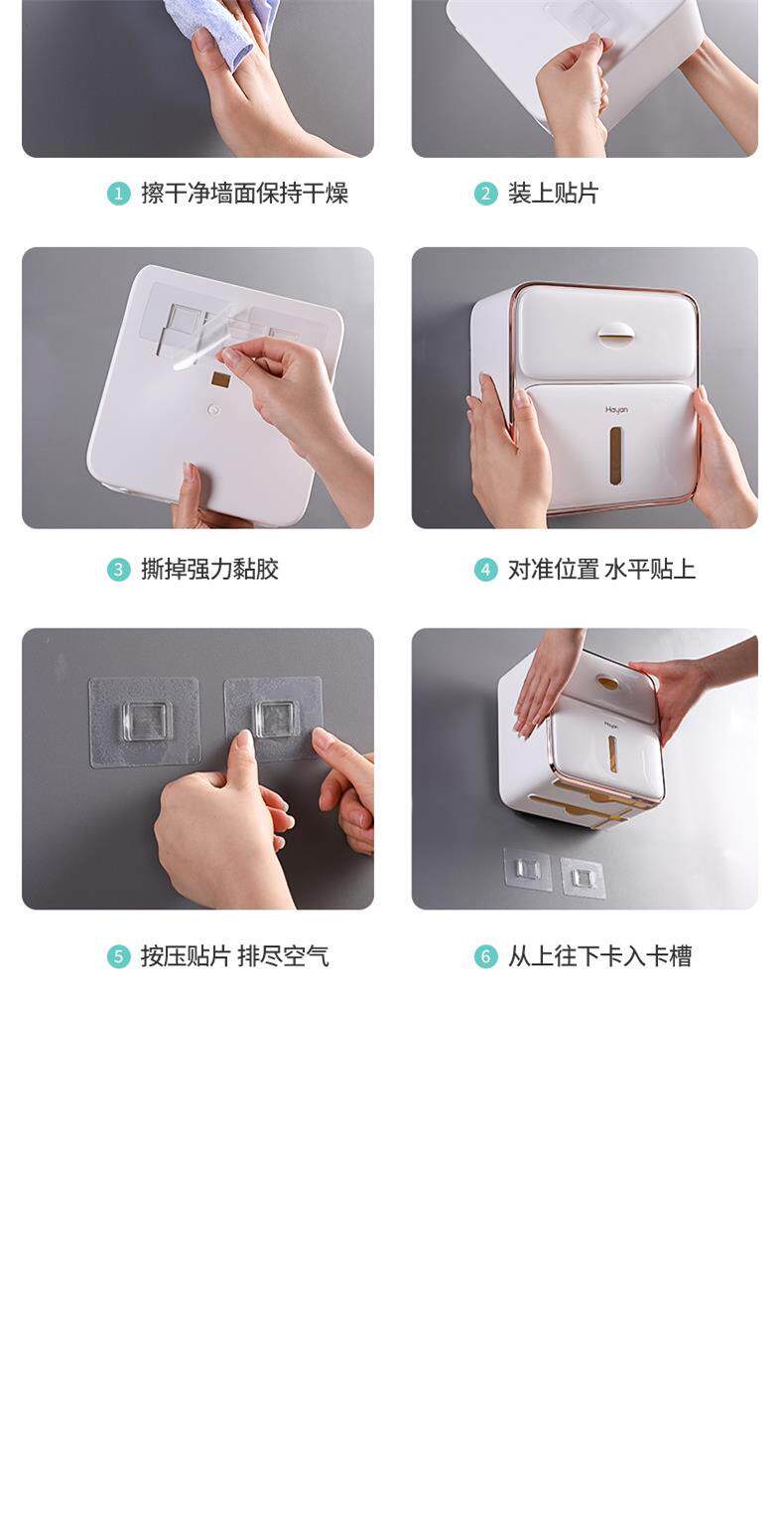 1 擦干净墙面保持干燥

2 装上贴片

3 撕掉强力黏胶

Hayan

4 对准位置 水平贴上

5 按压贴片 排尽空气

6 从上往下卡入卡槽