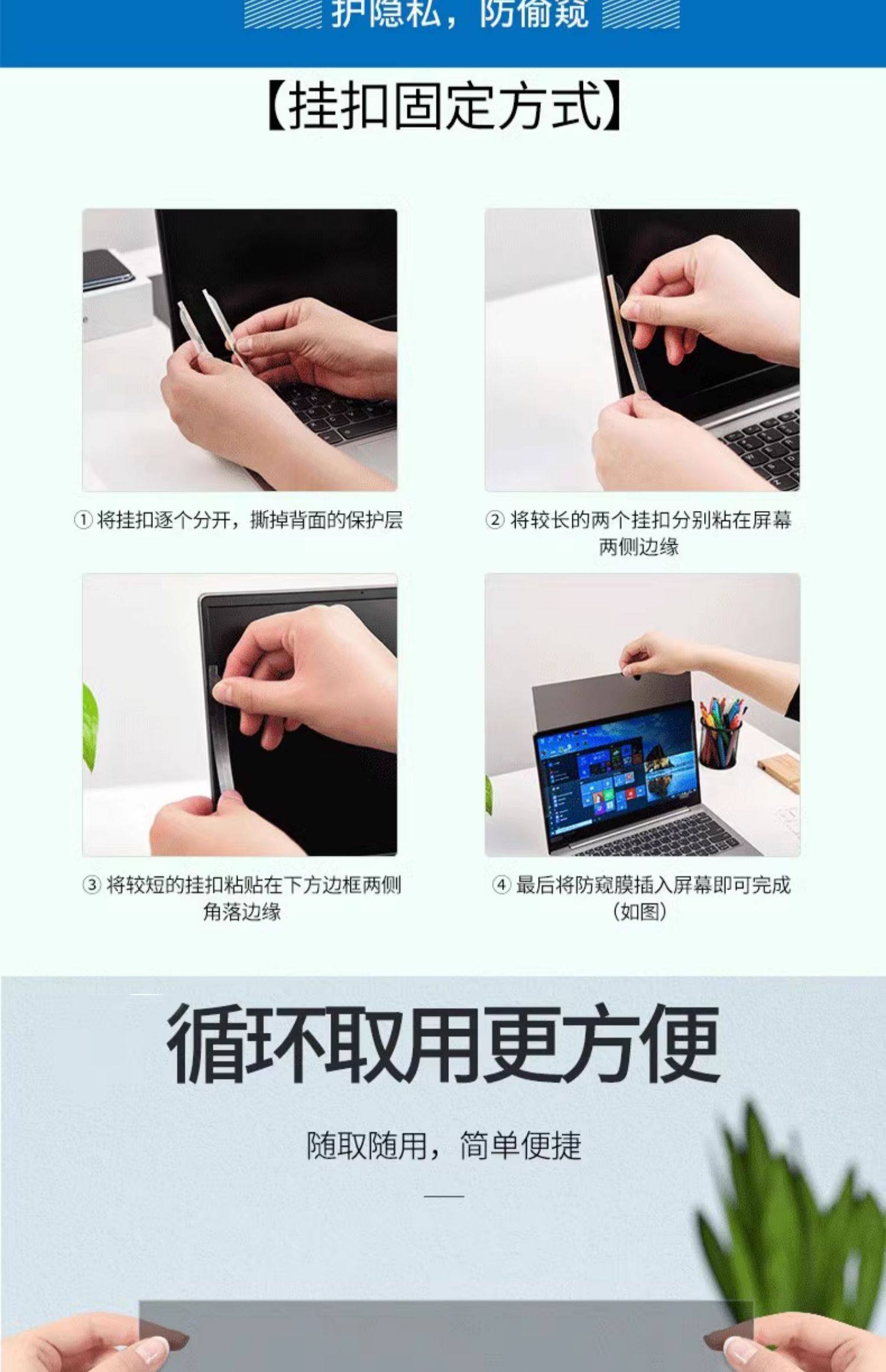 护隐私，防偷窥

【挂扣固定方式】

① 将挂扣逐个分开，撕掉背面的保护层

② 将较长的两个挂扣分别粘在屏幕两侧边缘

③ 将较短的挂扣粘贴在下方边框两侧角落边缘

④ 最后将防窥膜插入屏幕即可完成（如图）

循环取用更方便

随取随用，简单便捷