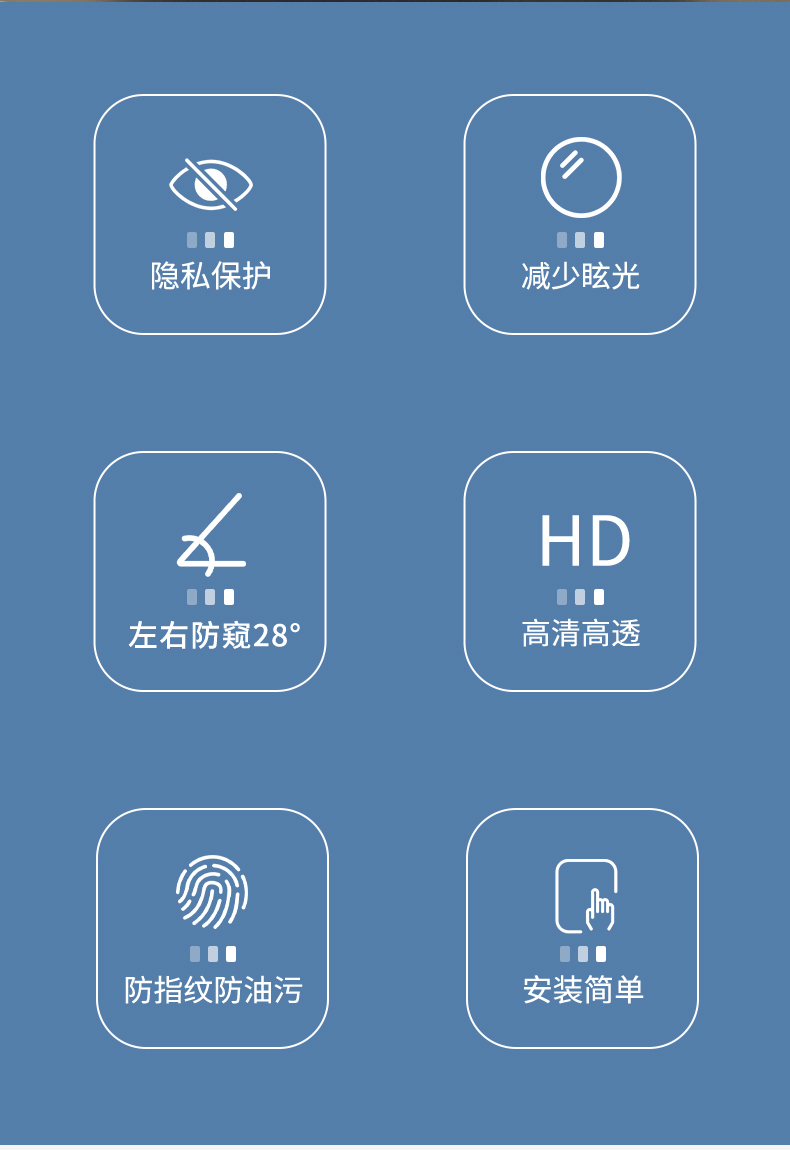 隐私保护

减少眩光

左右防窥28°

HD
高清高透

防指纹防油污

安装简单