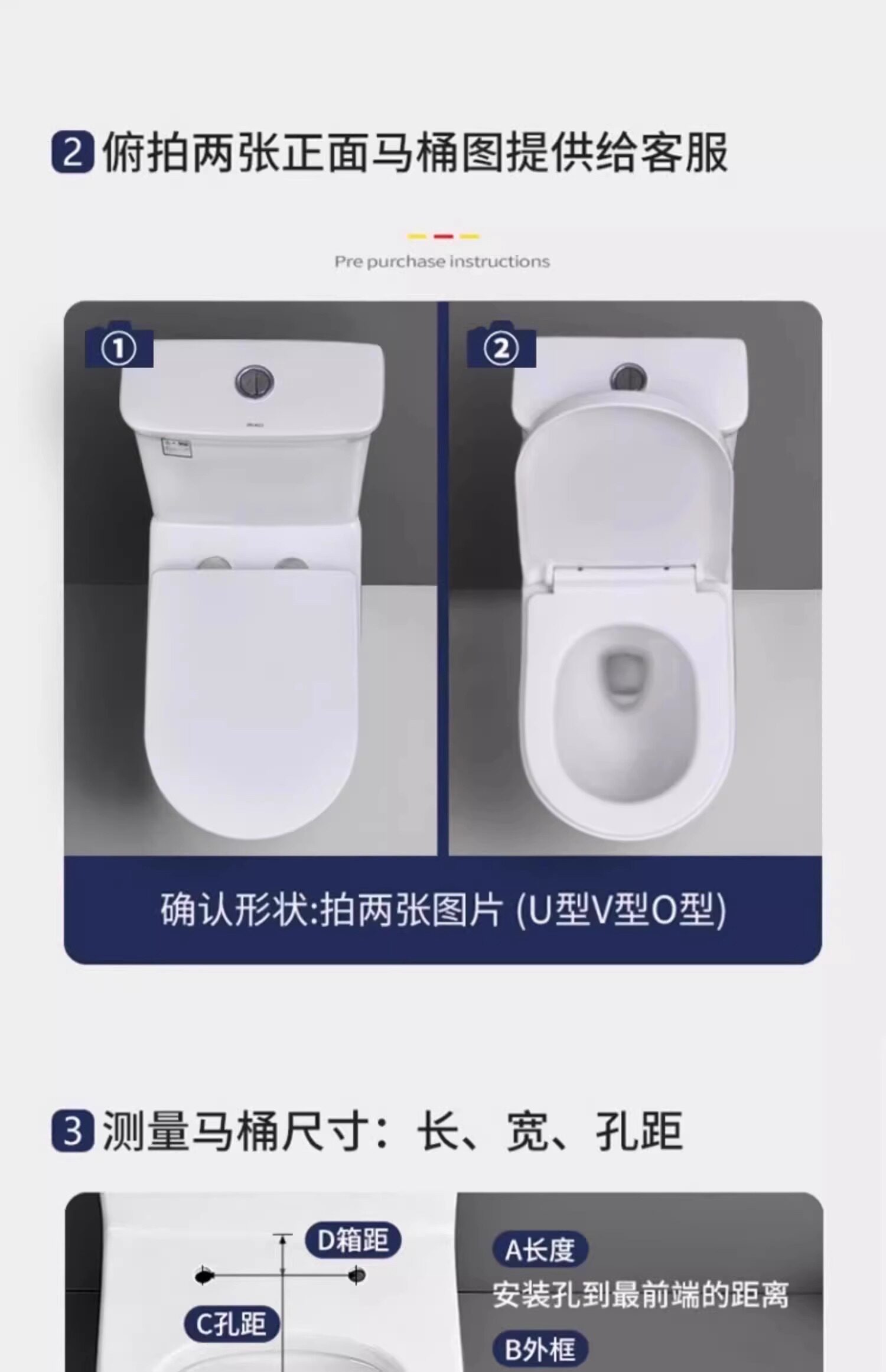 2 俯拍两张正面马桶图提供给客服

Pre purchase instructions

①

②

确认形状:拍两张图片 (U型V型O型)

3 测量马桶尺寸：长、宽、孔距

D箱距

C孔距

A长度
安装孔到最前端的距离

B外框