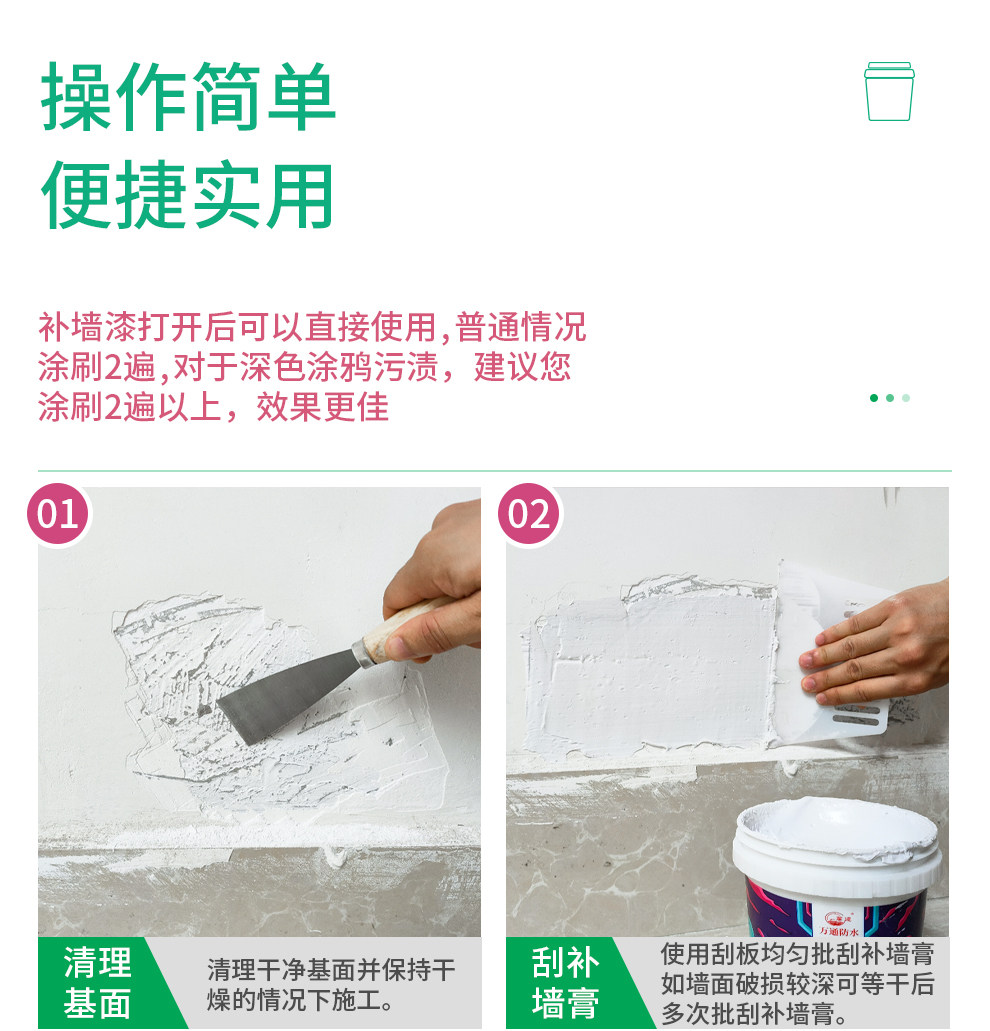 操作简单
便捷实用

补墙漆打开后可以直接使用,普通情况涂刷2遍,对于深色涂鸦污渍，建议您涂刷2遍以上，效果更佳

01

清理基面

清理干净基面并保持干燥的情况下施工。

02

万通防水

刮补墙膏

使用刮板均匀批刮补墙膏如墙面破损较深可等干后多次批刮补墙膏。