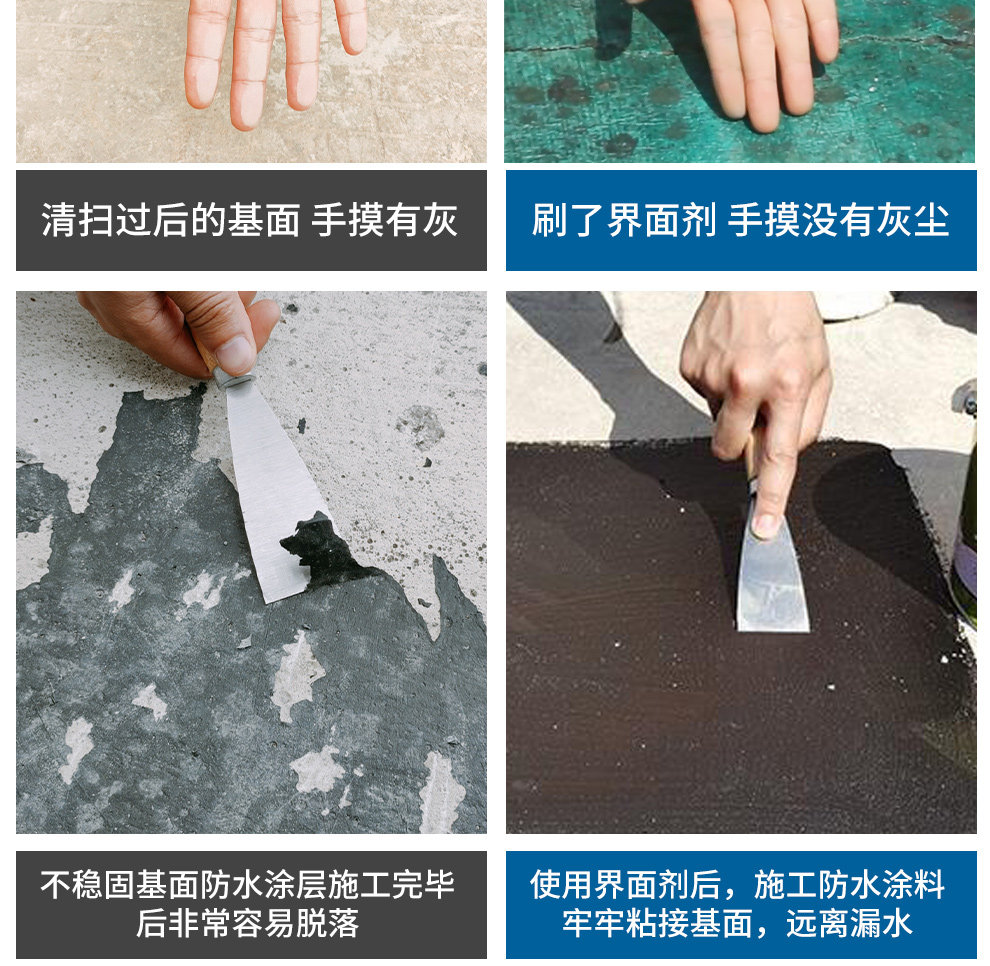 清扫过后的基面 手摸有灰

刷了界面剂 手摸没有灰尘

不稳固基面防水涂层施工完毕后非常容易脱落

使用界面剂后，施工防水涂料牢牢粘接基面，远离漏水