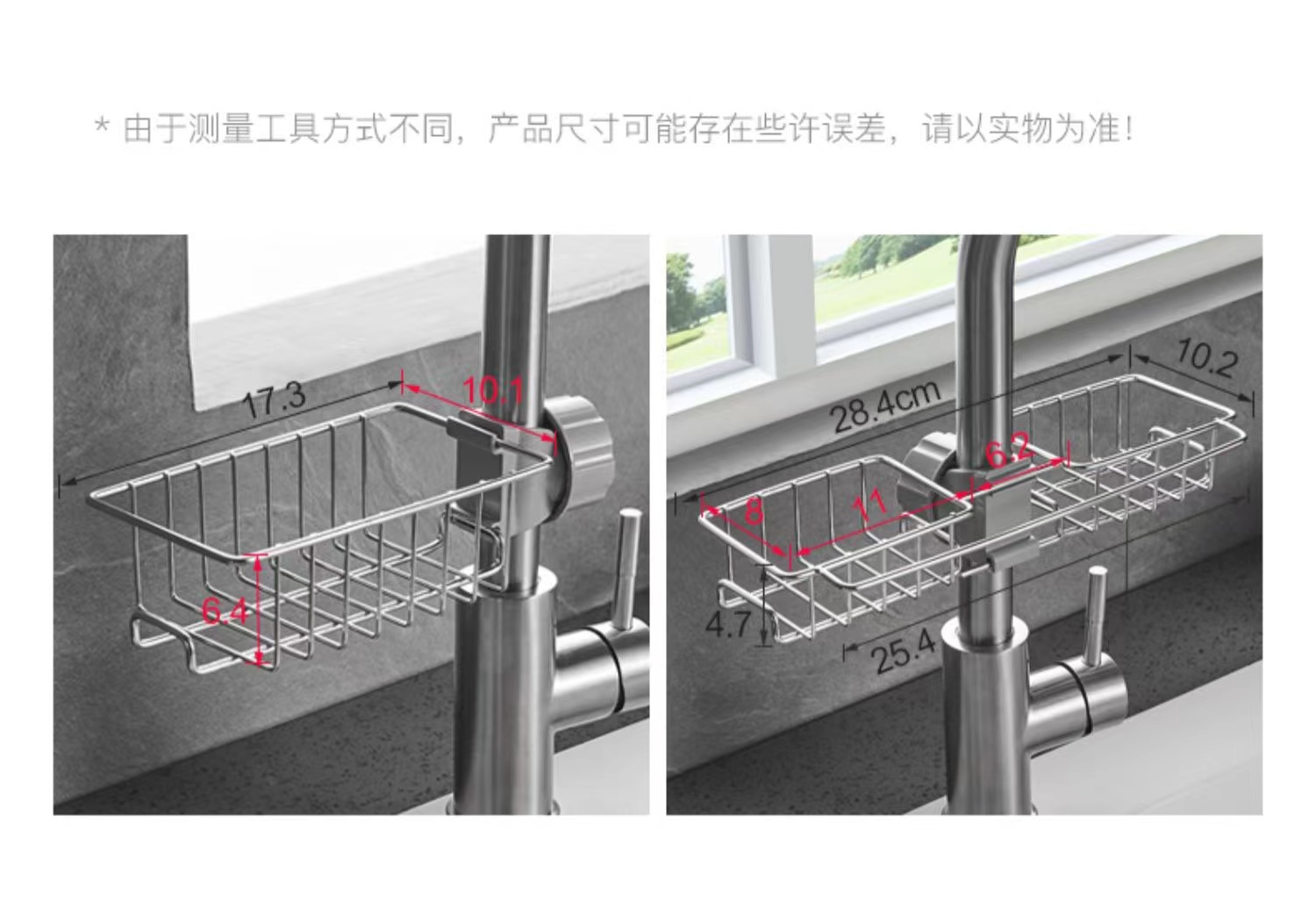 * 由于测量工具方式不同，产品尺寸可能存在些许误差，请以实物为准！

17.3
10.1
6.4

28.4cm
10.2
6.2
8
11
4.7
25.4