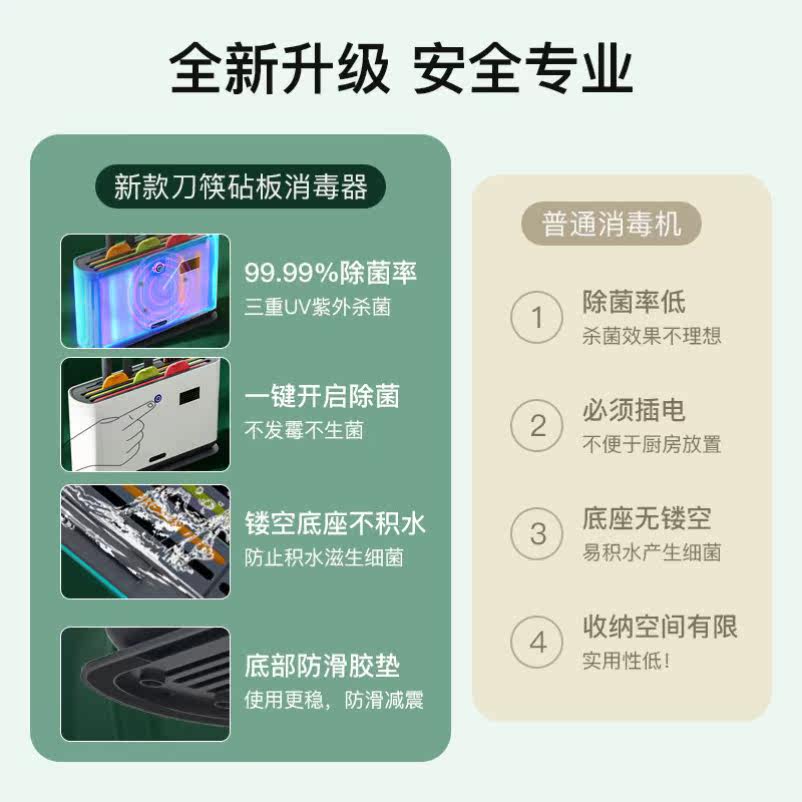 全新升级 安全专业

新款刀筷砧板消毒器

99.99%除菌率
三重UV紫外杀菌

一键开启除菌
不发霉不生菌

镂空底座不积水
防止积水滋生细菌

底部防滑胶垫
使用更稳，防滑减震

普通消毒机

1 除菌率低
杀菌效果不理想

2 必须插电
不便于厨房放置

3 底座无镂空
易积水产生细菌

4 收纳空间有限
实用性低！