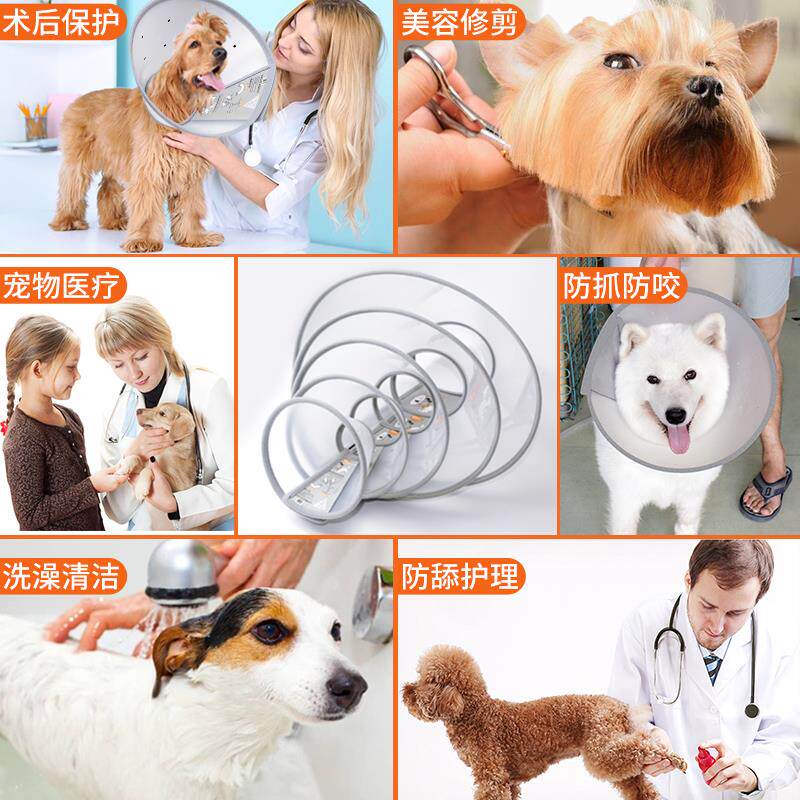 术后保护

美容修剪

宠物医疗

防抓防咬

洗澡清洁

防舔护理