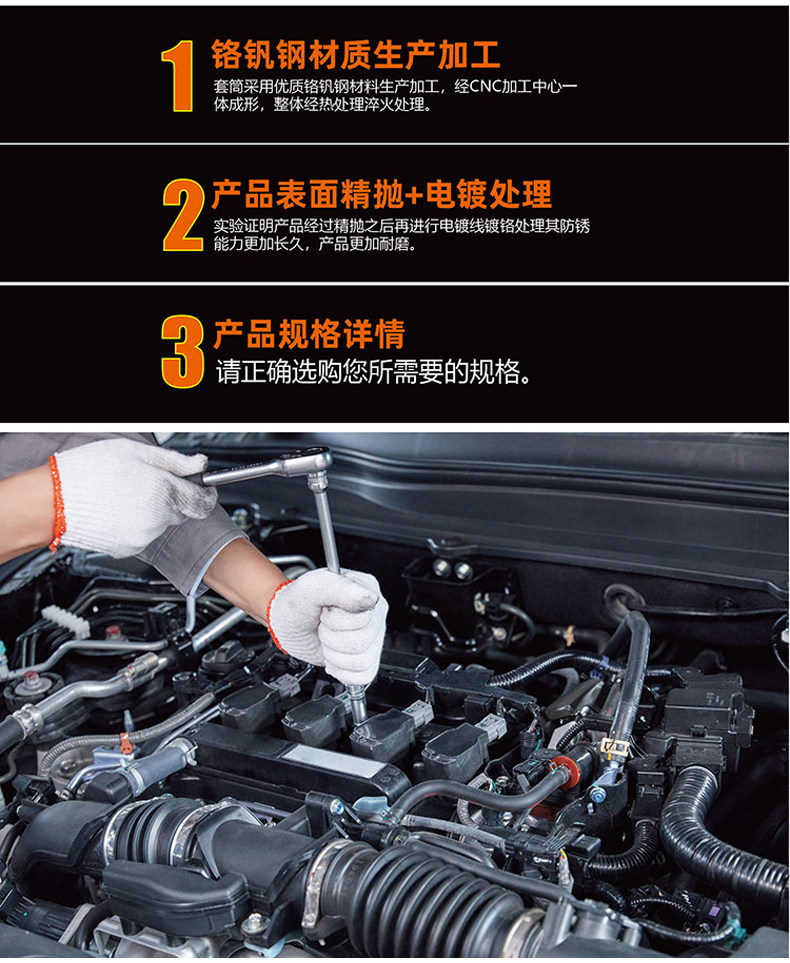 1 铬钒钢材质生产加工
套筒采用优质铬钒钢材料生产加工，经CNC加工中心一体成形，整体经热处理淬火处理。

2 产品表面精抛+电镀处理
实验证明产品经过精抛之后再进行电镀线镀铬处理其防锈能力更加长久，产品更加耐磨。

3 产品规格详情
请正确选购您所需要的规格。