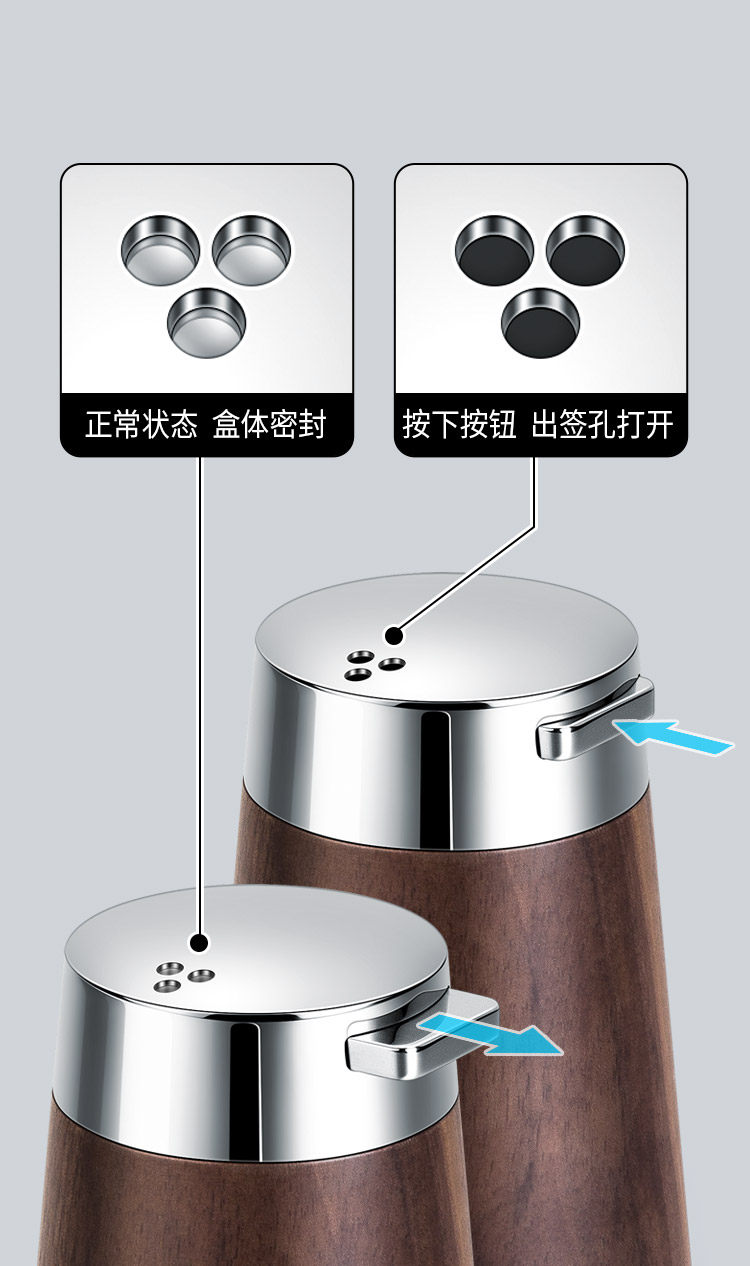 正常状态 盒体密封

按下按钮 出签孔打开