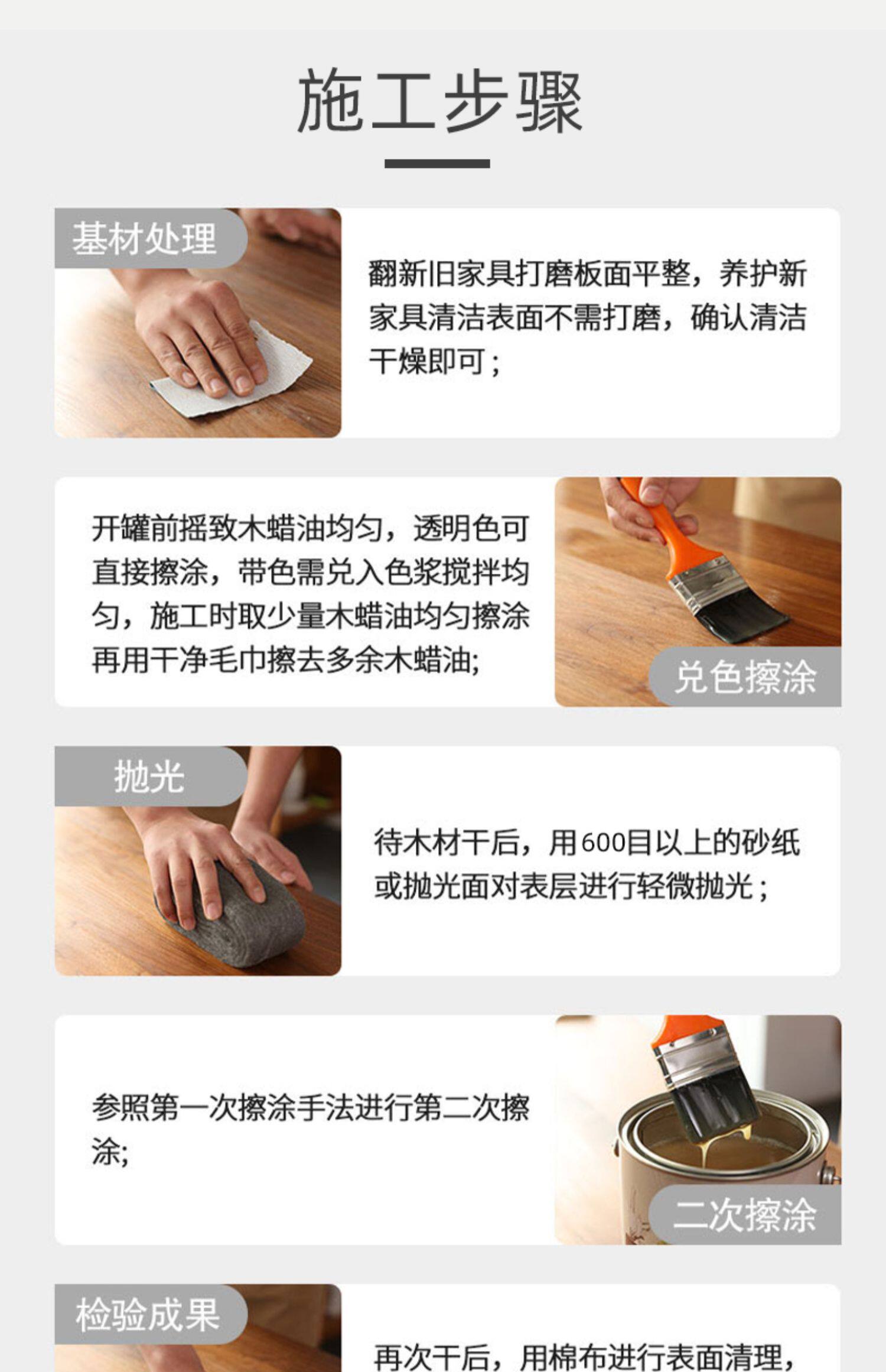 施工步骤

基材处理

翻新旧家具打磨板面平整，养护新家具清洁表面不需打磨，确认清洁干燥即可；

开罐前摇致木蜡油均匀，透明色可直接擦涂，带色需兑入色浆搅拌均匀，施工时取少量木蜡油均匀擦涂再用干净毛巾擦去多余木蜡油;

兑色擦涂

抛光

待木材干后，用600目以上的砂纸或抛光面对表层进行轻微抛光；

参照第一次擦涂手法进行第二次擦涂;

二次擦涂

检验成果

再次干后，用棉布进行表面清理，