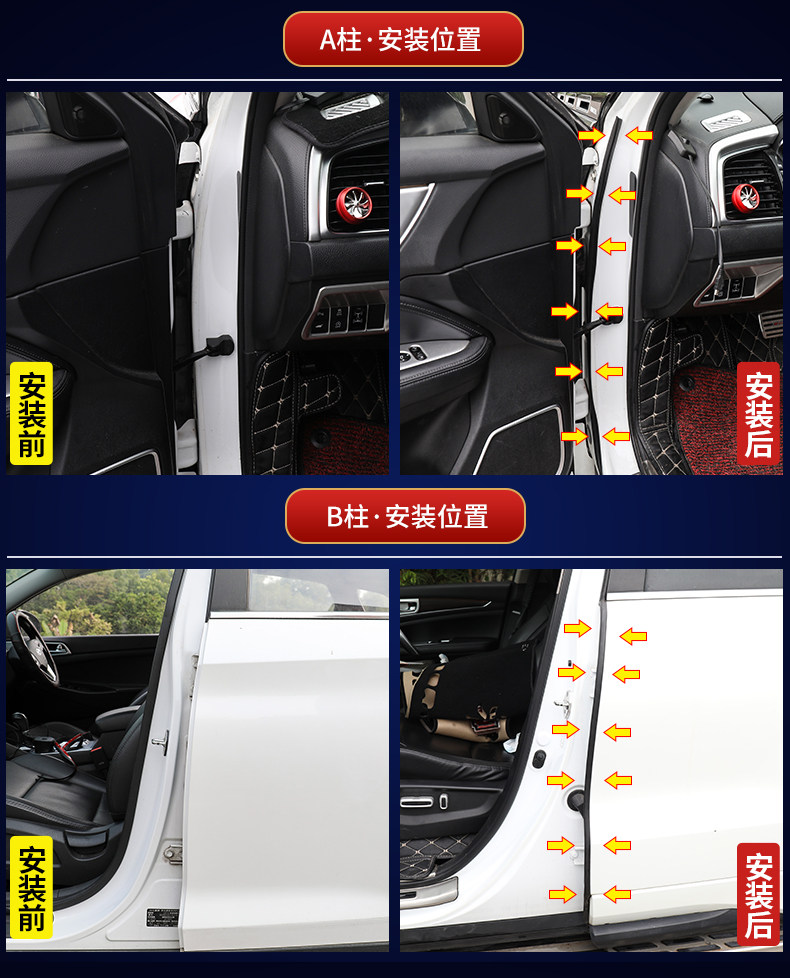 A柱·安装位置

安装前

安装后

B柱·安装位置

安装前

安装后