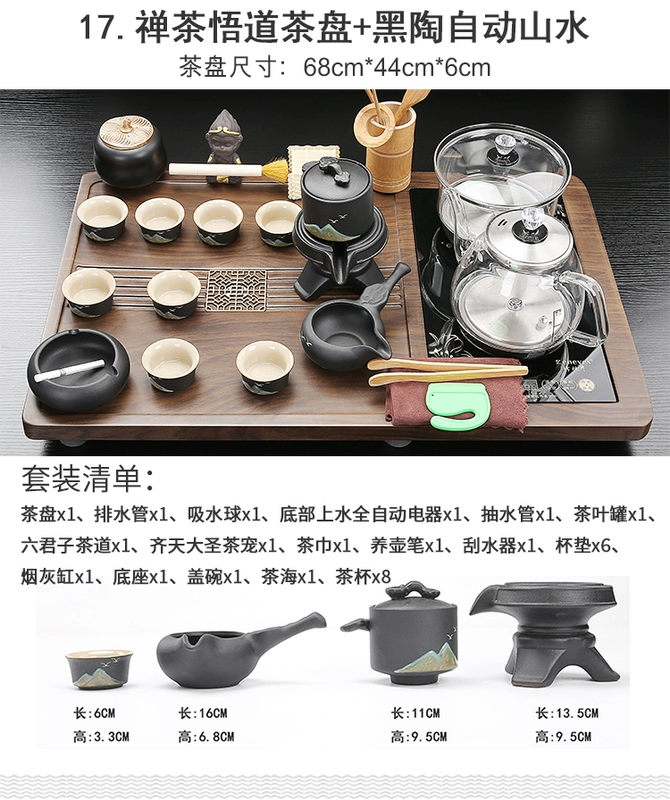 17. 禅茶悟道茶盘+黑陶自动山水
茶盘尺寸：68cm*44cm*6cm

套装清单：
茶盘x1、排水管x1、吸水球x1、底部上水全自动电器x1、抽水管x1、茶叶罐x1、六君子茶道x1、齐天大圣茶宠x1、茶巾x1、养壶笔x1、刮水器x1、杯垫x6、烟灰缸x1、底座x1、盖碗x1、茶海x1、茶杯x8

长:6CM
高:3.3CM

长:16CM
高:6.8CM

长:11CM
高:9.5CM

长:13.5CM
高:9.5CM