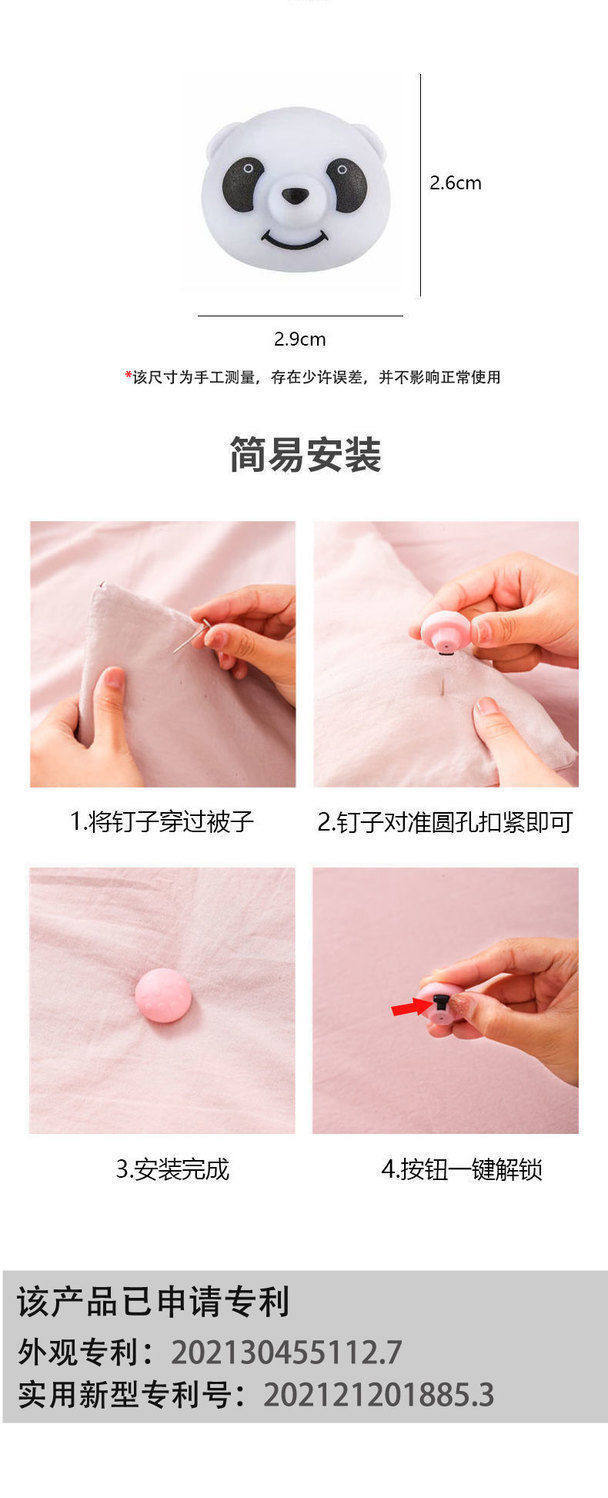 2.6cm

2.9cm

*该尺寸为手工测量，存在少许误差，并不影响正常使用

简易安装

1.将钉子穿过被子

2.钉子对准圆孔扣紧即可

3.安装完成

4.按钮一键解锁

该产品已申请专利
外观专利：202130455112.7
实用新型专利号：202121201885.3