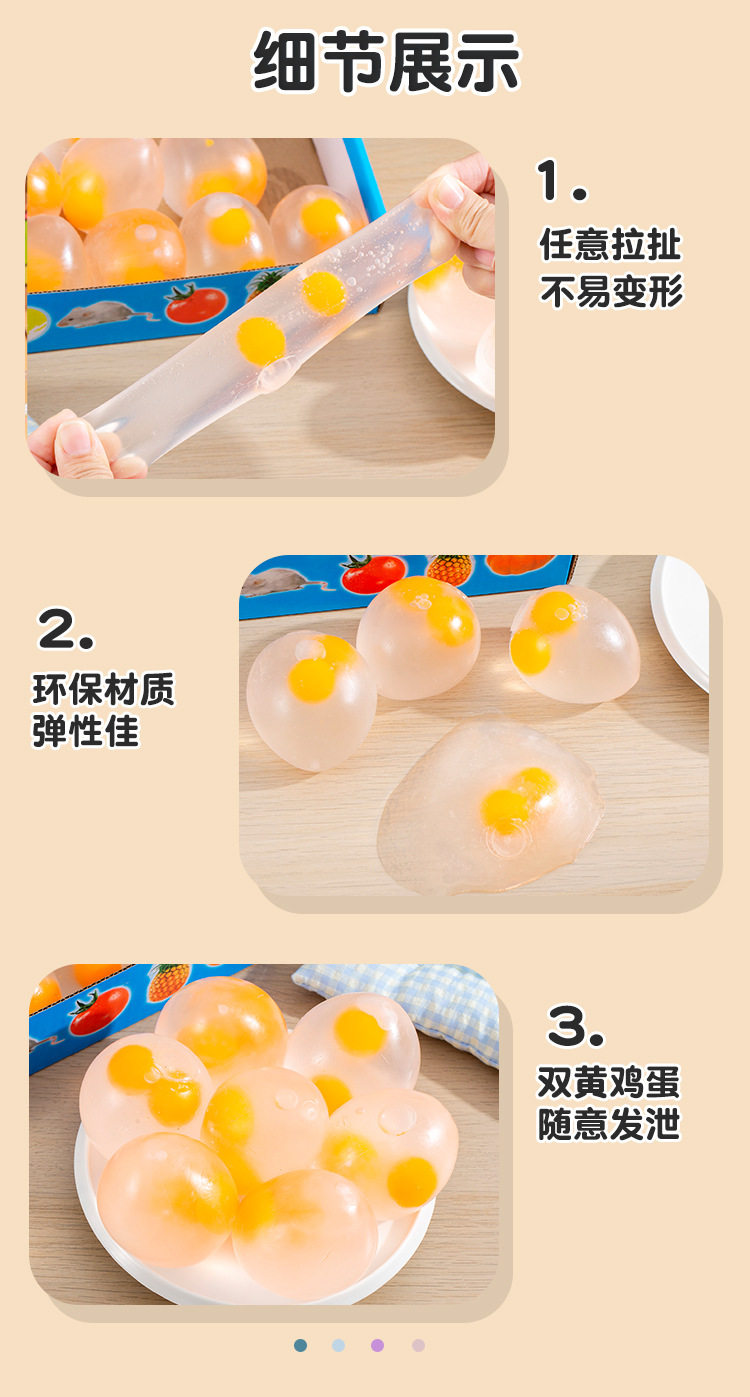 细节展示

1.
任意拉扯
不易变形

2.
环保材质
弹性佳

3.
双黄鸡蛋
随意发泄