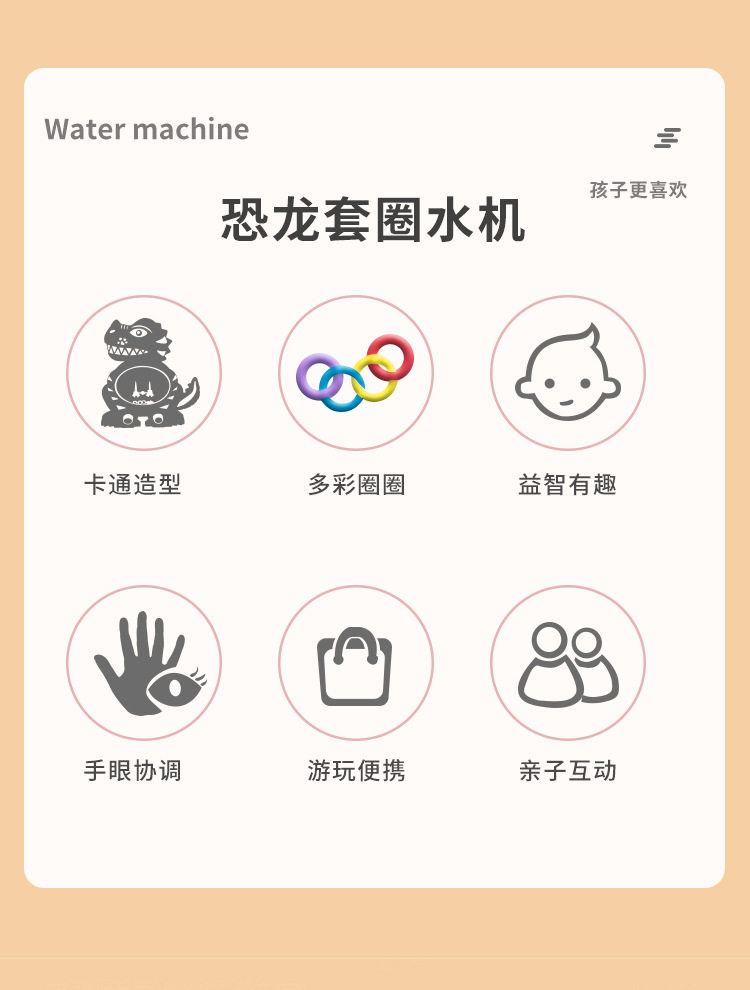 Water machine

孩子更喜欢

恐龙套圈水机

卡通造型

多彩圈圈

益智有趣

手眼协调

游玩便携

亲子互动