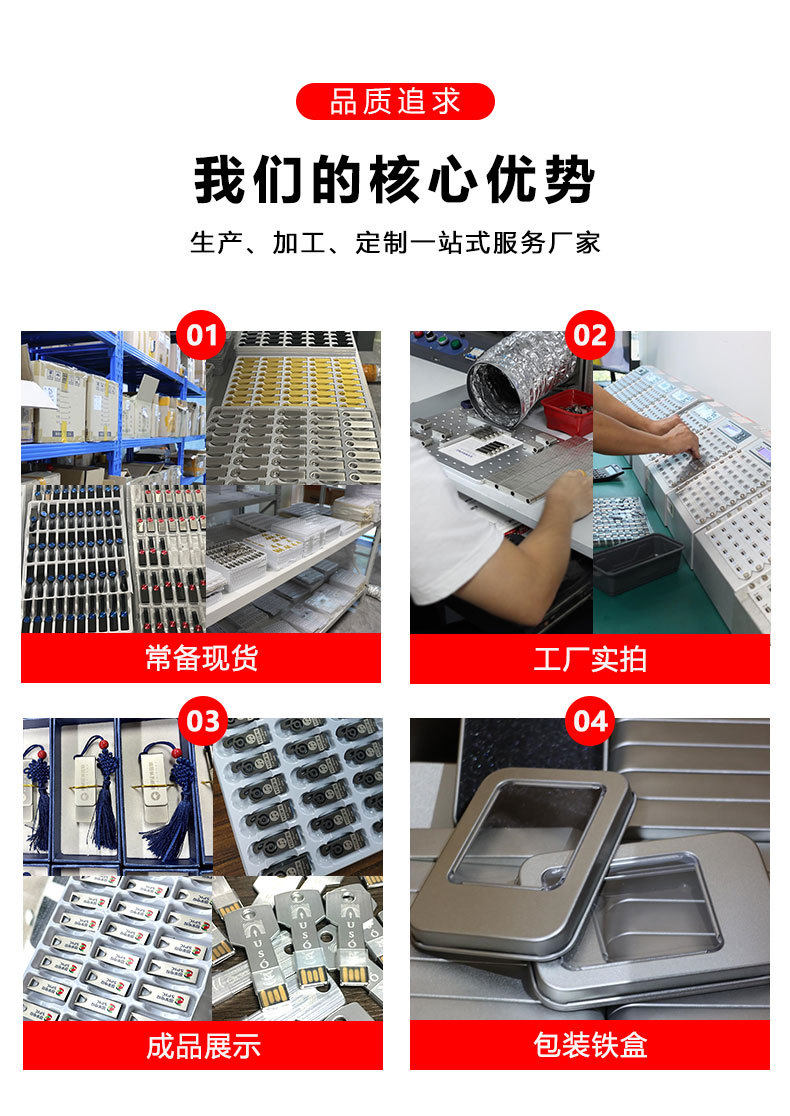 品质追求

我们的核心优势

生产、加工、定制一站式服务厂家

01

常备现货

02

工厂实拍

03

成品展示

04

包装铁盒