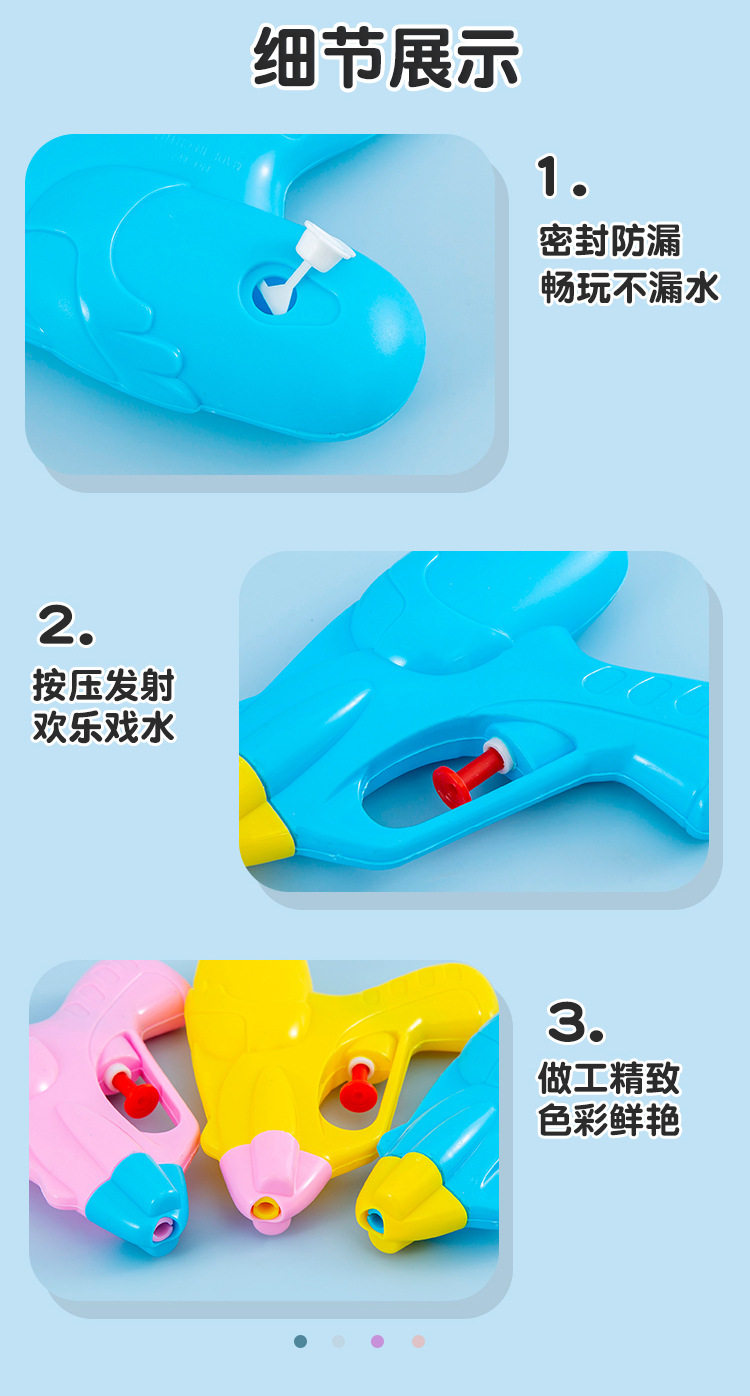 细节展示

1.
密封防漏
畅玩不漏水

2.
按压发射
欢乐戏水

3.
做工精致
色彩鲜艳