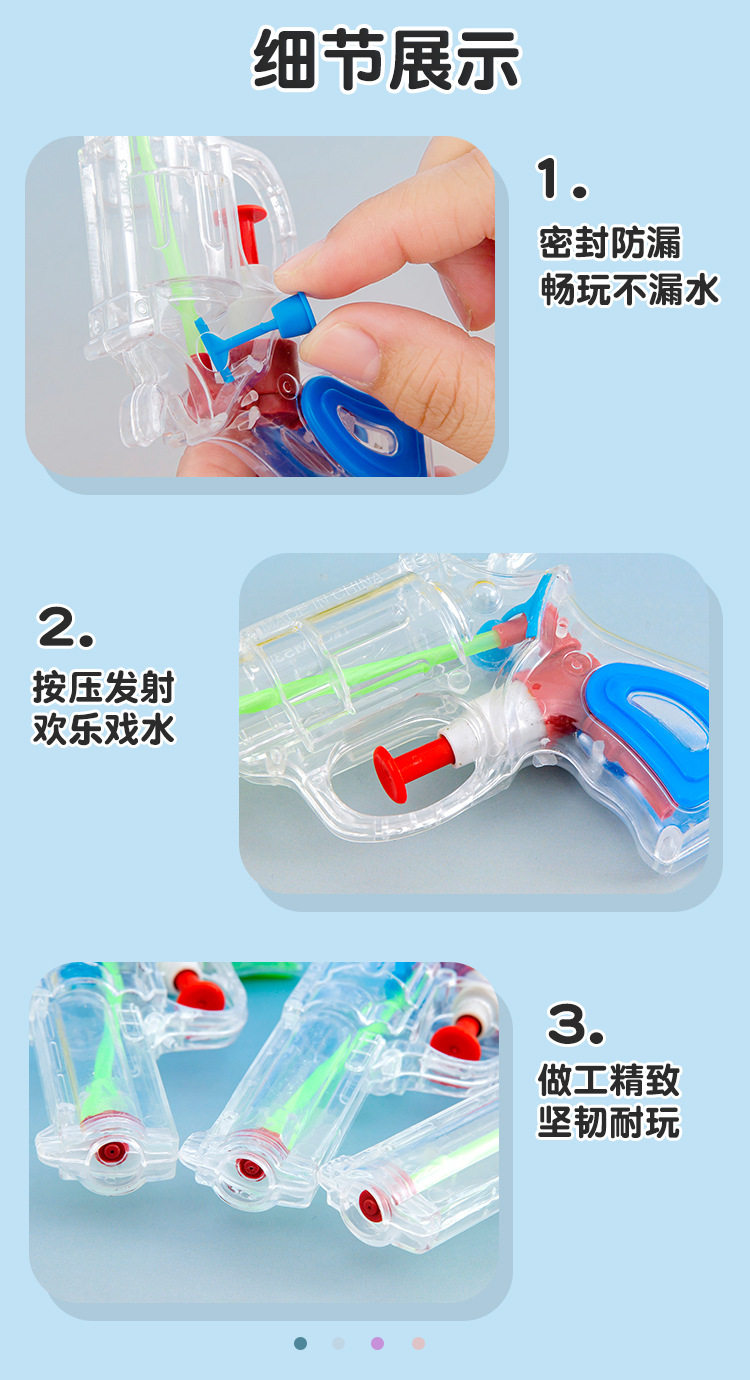 细节展示

1.
密封防漏
畅玩不漏水

2.
按压发射
欢乐戏水

MADE IN CHINA

3.
做工精致
坚韧耐玩