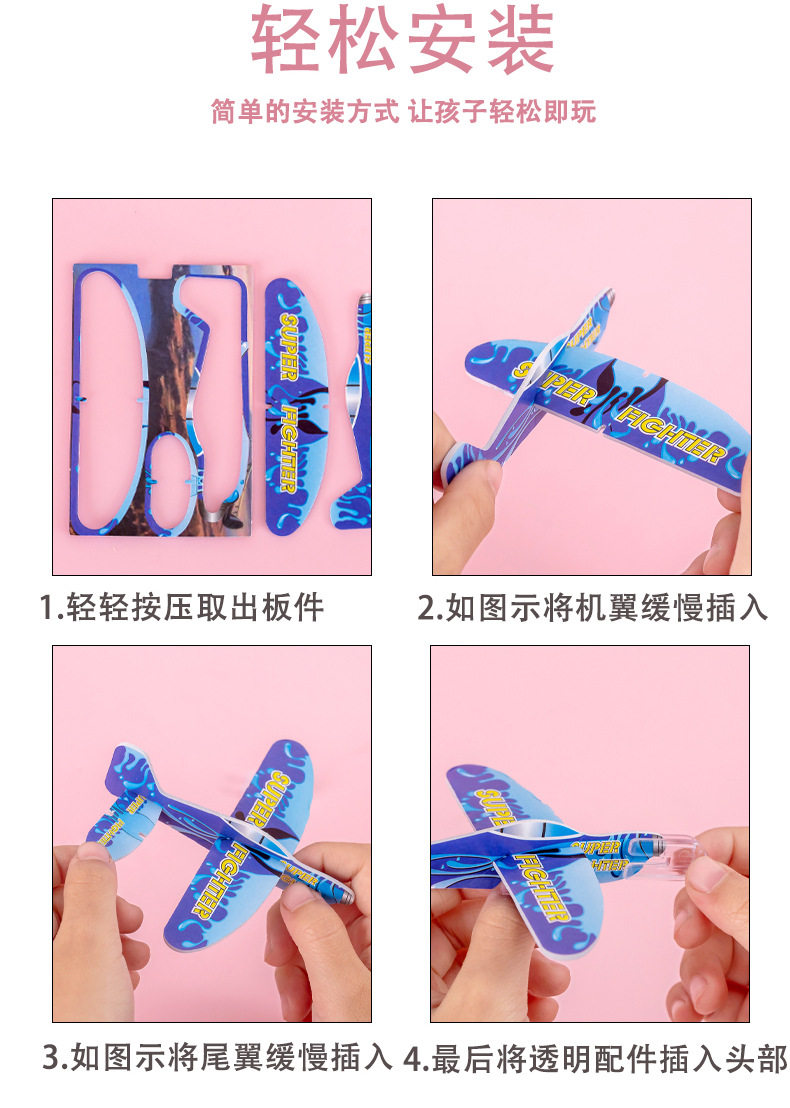 轻松安装

简单的安装方式 让孩子轻松即玩

SUPER FIGHTER

1.轻轻按压取出板件

SUPER FIGHTER

2.如图示将机翼缓慢插入

SUPER FIGHTER

3.如图示将尾翼缓慢插入

SUPER FIGHTER

4.最后将透明配件插入头部