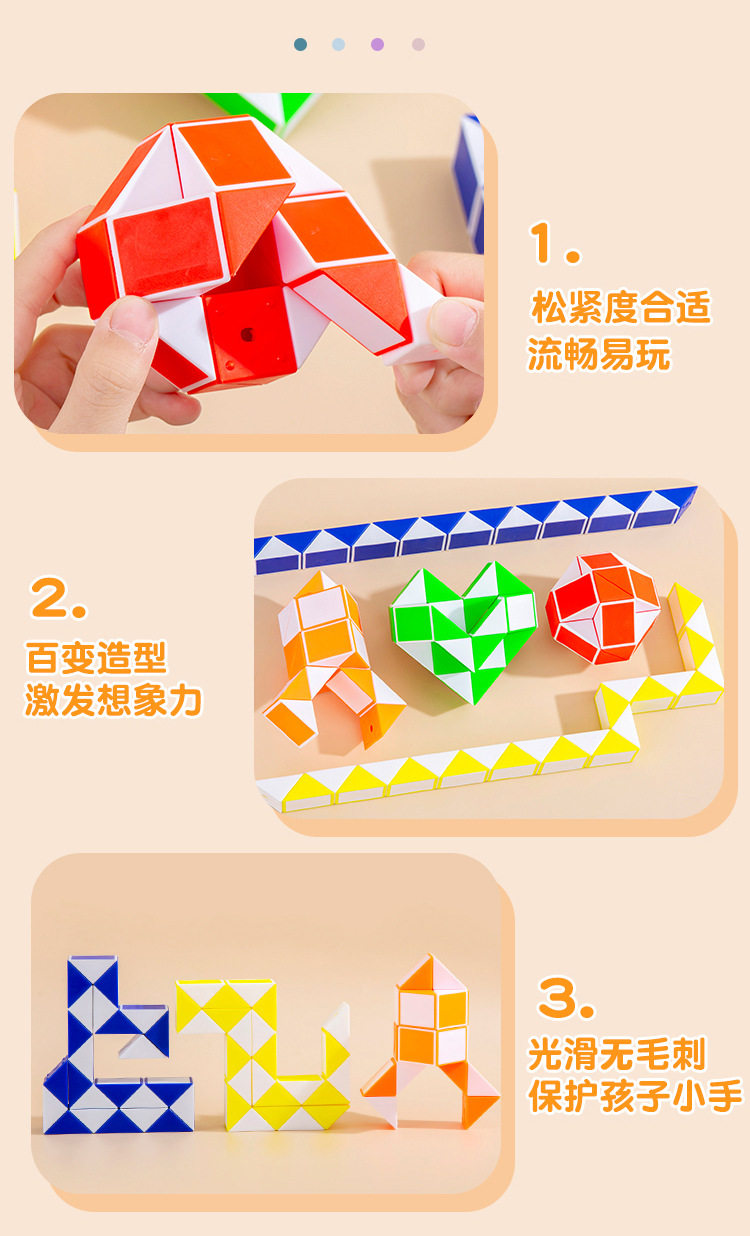 1.
松紧度合适
流畅易玩

2.
百变造型
激发想象力

3.
光滑无毛刺
保护孩子小手