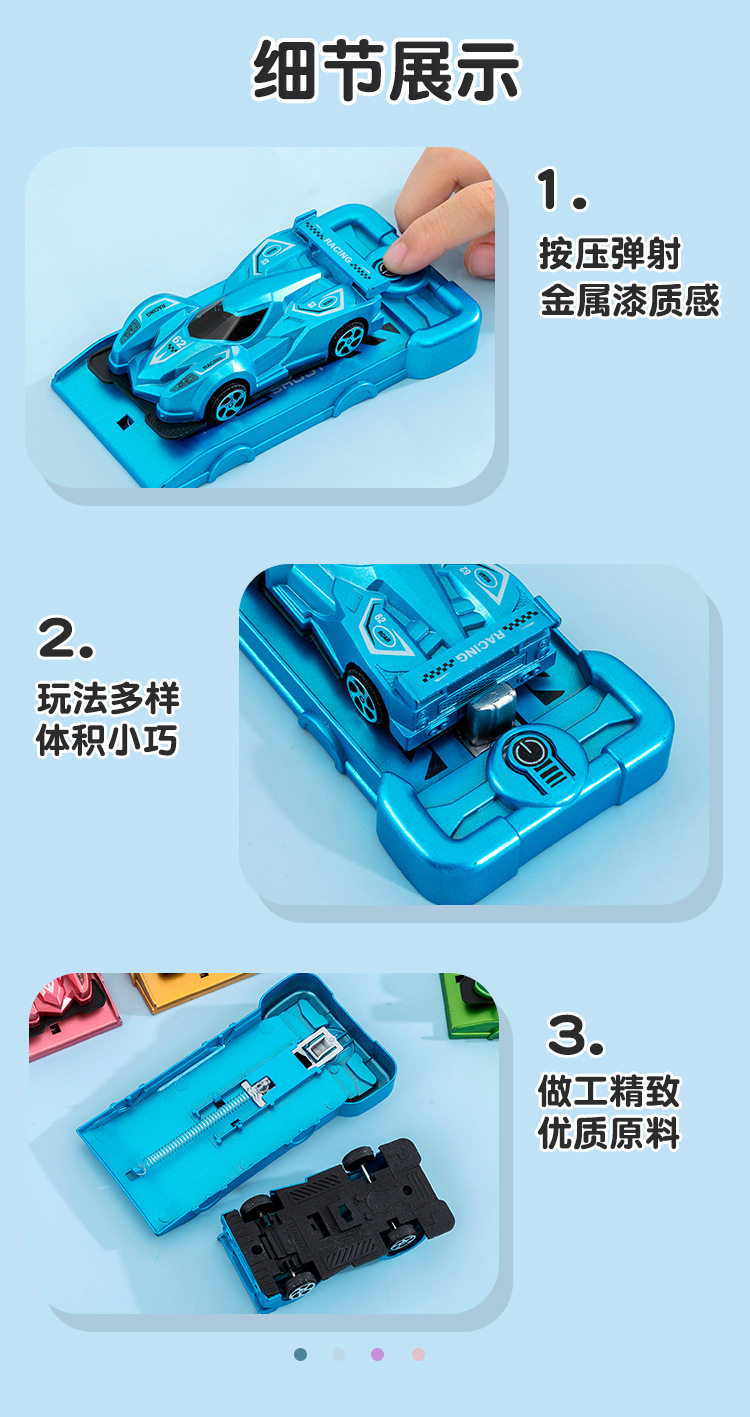 细节展示

1.
按压弹射
金属漆质感

RACING

2.
玩法多样
体积小巧

RACING

3.
做工精致
优质原料