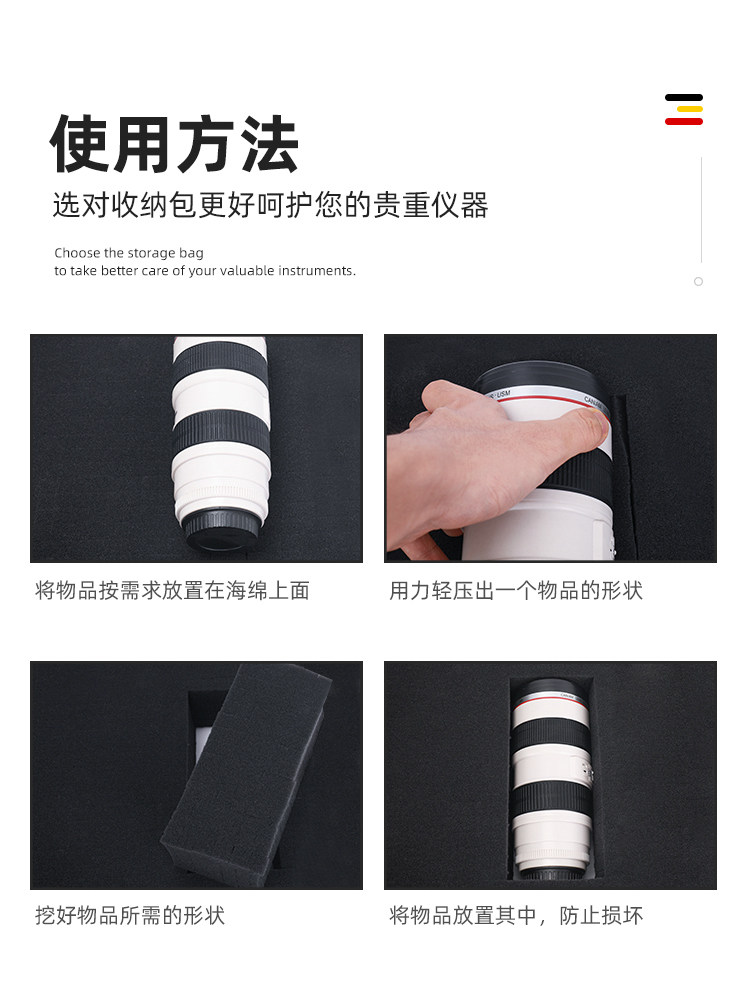 使用方法

选对收纳包更好呵护您的贵重仪器

Choose the storage bag
to take better care of your valuable instruments.

USM

CANON

将物品按需求放置在海绵上面

用力轻压出一个物品的形状

挖好物品所需的形状

将物品放置其中，防止损坏