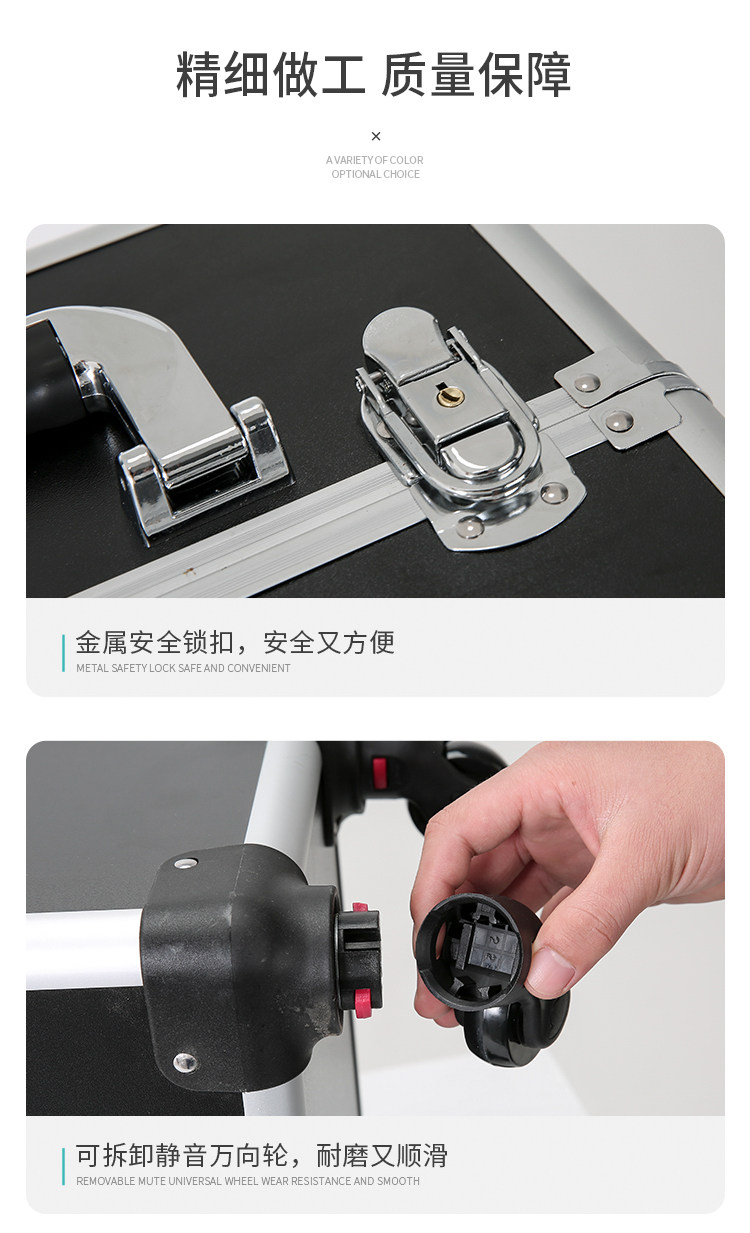 精细做工 质量保障

×

A VARIETY OF COLOR
OPTIONAL CHOICE

金属安全锁扣，安全又方便
METAL SAFETY LOCK SAFE AND CONVENIENT

可拆卸静音万向轮，耐磨又顺滑
REMOVABLE MUTE UNIVERSAL WHEEL WEAR RESISTANCE AND SMOOTH