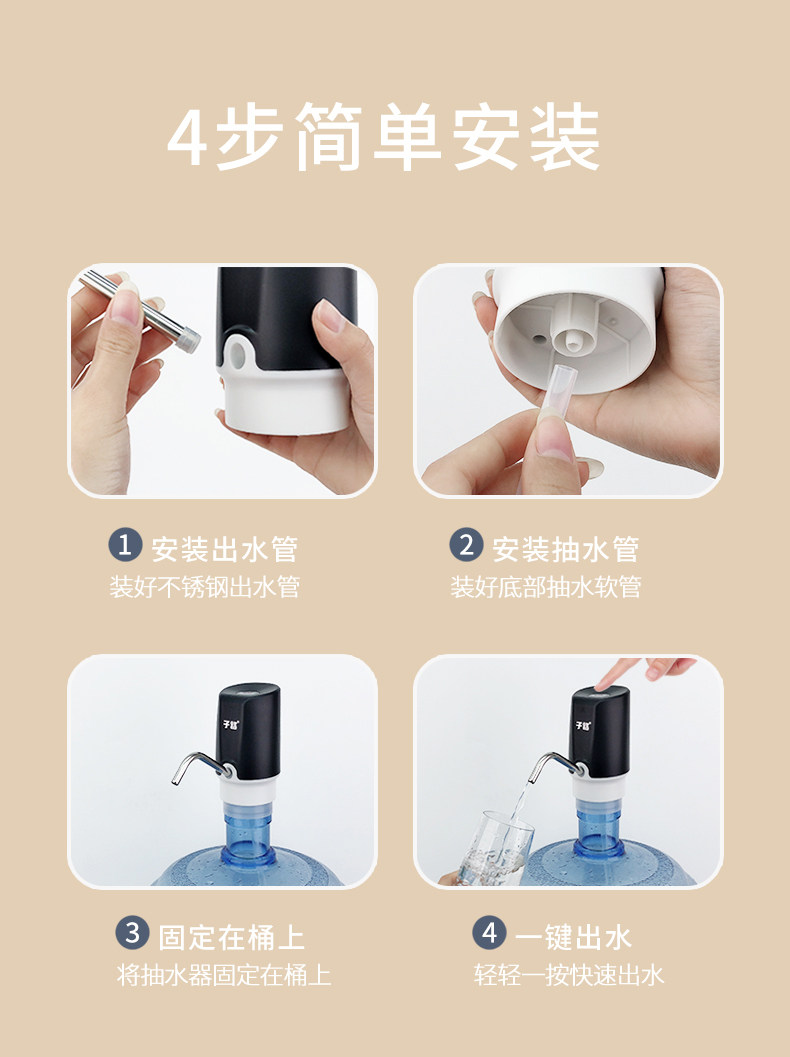 4步简单安装

1 安装出水管
装好不锈钢出水管

2 安装抽水管
装好底部抽水软管

3 固定在桶上
将抽水器固定在桶上

4 一键出水
轻轻一按快速出水