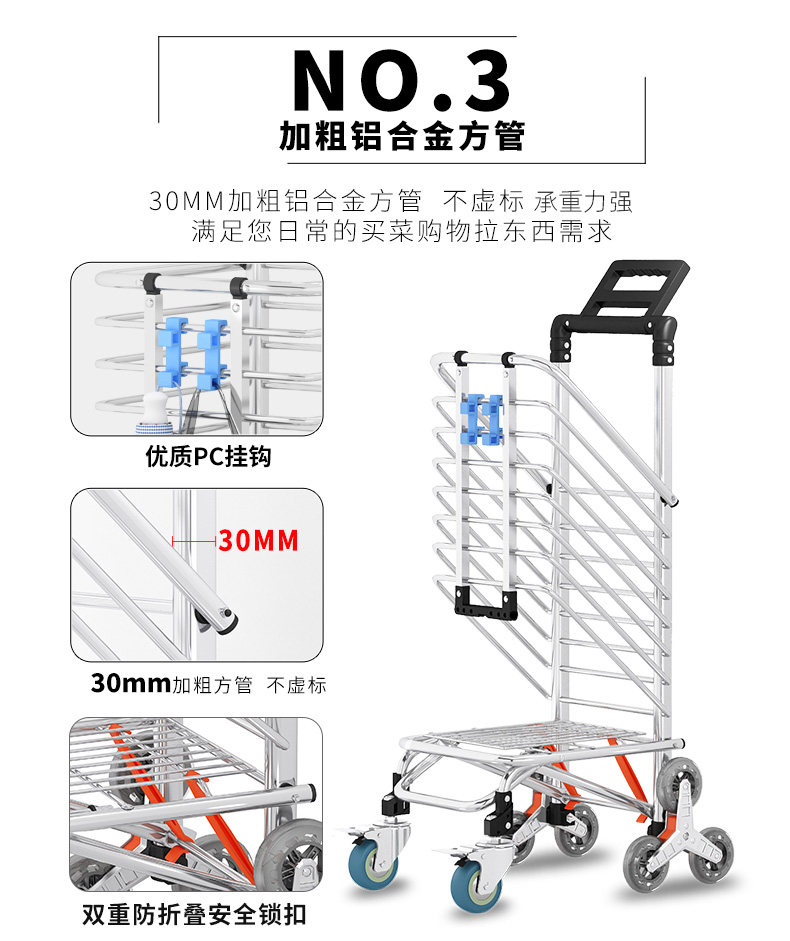 NO.3
加粗铝合金方管

30MM加粗铝合金方管 不虚标 承重力强
满足您日常的买菜购物拉东西需求

优质PC挂钩

30MM

30mm加粗方管 不虚标

双重防折叠安全锁扣