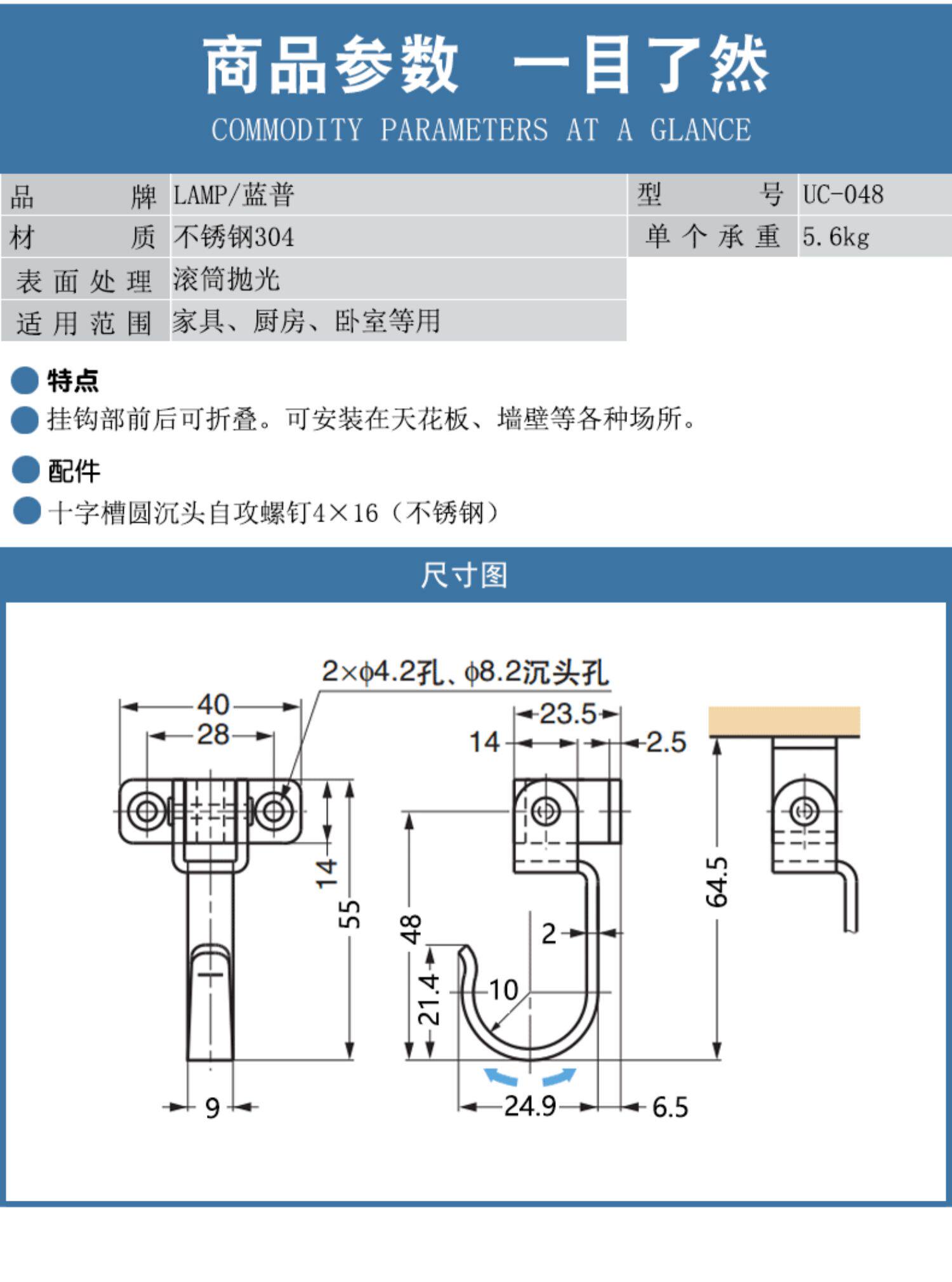 商品参数 一目了然
COMMODITY PARAMETERS AT A GLANCE

| 品 牌 | LAMP/蓝普 | 型 号 | UC-048 |
|---|---|---|---|
| 材 质 | 不锈钢304 | 单个承重 | 5.6kg |
| 表面处理 | 滚筒抛光 | | |
| 适用范围 | 家具、厨房、卧室等用 | | |

特点
挂钩部前后可折叠。可安装在天花板、墙壁等各种场所。

配件
十字槽圆沉头自攻螺钉4×16（不锈钢）

尺寸图

2×ϕ4.2孔、ϕ8.2沉头孔
40
28
14
55
9
23.5
14
2.5
48
21.4
2
10
24.9
6.5
64.5